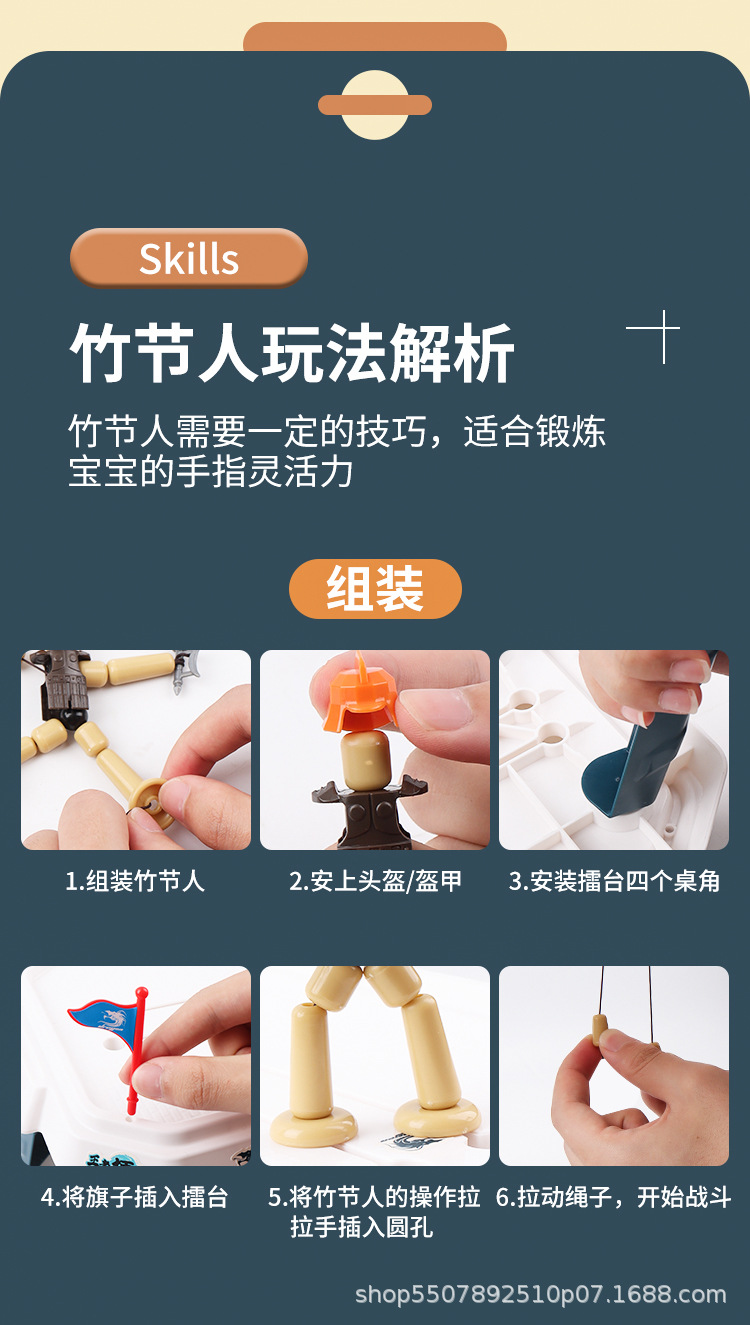 Skills

竹节人玩法解析

竹节人需要一定的技巧，适合锻炼宝宝的手指灵活力

组装

1.组装竹节人

2.安上头盔/盔甲

3.安装擂台四个桌角

4.将旗子插入擂台

5.将竹节人的操作拉拉手插入圆孔

6.拉动绳子，开始战斗

shop5507892510p07.1688.com