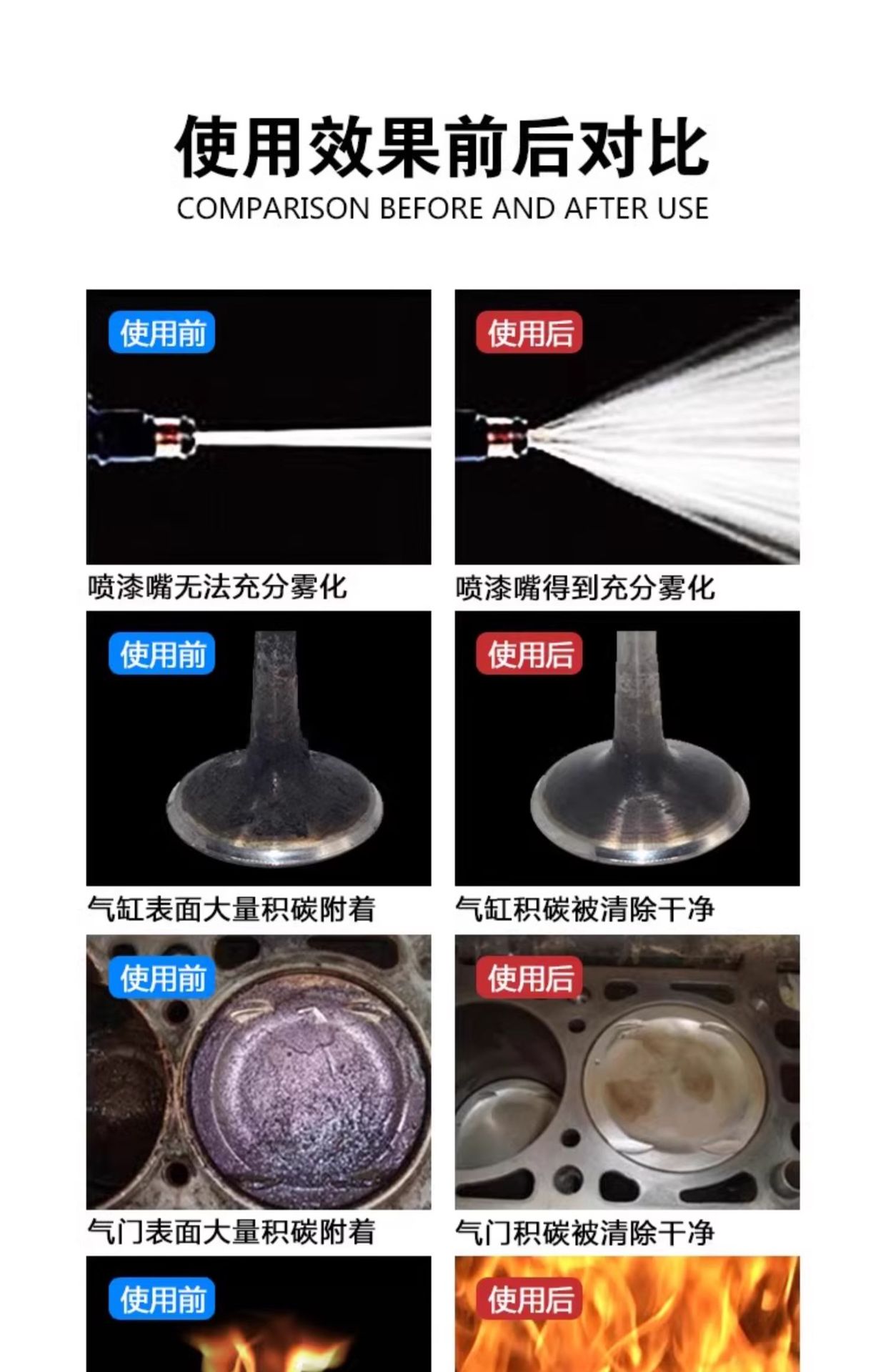 使用效果前后对比

COMPARISON BEFORE AND AFTER USE

使用前

喷漆嘴无法充分雾化

使用后

喷漆嘴得到充分雾化

使用前

气缸表面大量积碳附着

使用后

气缸积碳被清除干净

使用前

气门表面大量积碳附着

使用后

气门积碳被清除干净

使用前

使用后