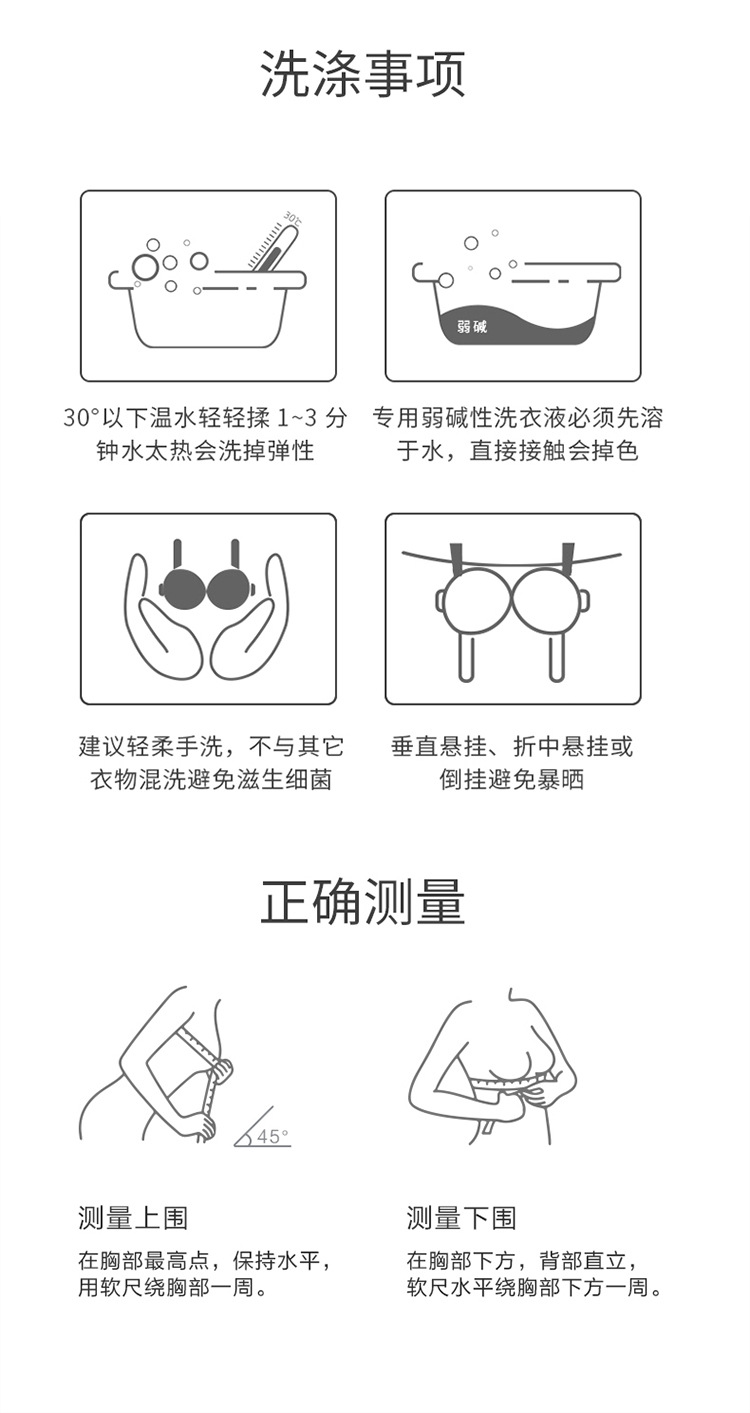 洗涤事项

30℃

30°以下温水轻轻揉 1~3 分钟水太热会洗掉弹性

弱碱

专用弱碱性洗衣液必须先溶于水，直接接触会掉色

建议轻柔手洗，不与其它衣物混洗避免滋生细菌

垂直悬挂、折中悬挂或倒挂避免暴晒

正确测量

45°

测量上围

在胸部最高点，保持水平，用软尺绕胸部一周。

测量下围

在胸部下方，背部直立，软尺水平绕胸部下方一周。