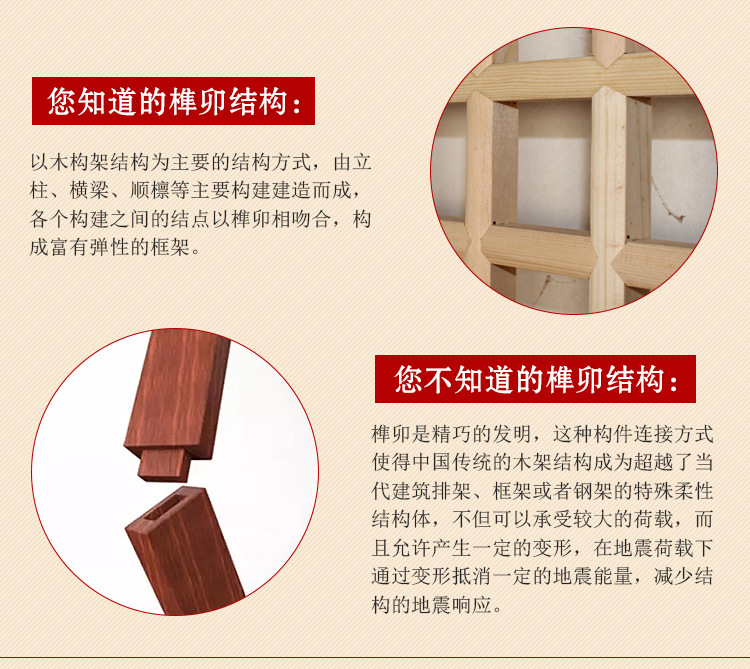 您知道的榫卯结构：

以木构架结构为主要的结构方式，由立柱、横梁、顺檩等主要构建建造而成，各个构建之间的结点以榫卯相吻合，构成富有弹性的框架。

您不知道的榫卯结构：

榫卯是精巧的发明，这种构件连接方式使得中国传统的木架结构成为超越了当代建筑排架、框架或者钢架的特殊柔性结构体，不但可以承受较大的荷载，而且允许产生一定的变形，在地震荷载下通过变形抵消一定的地震能量，减少结构的地震响应。