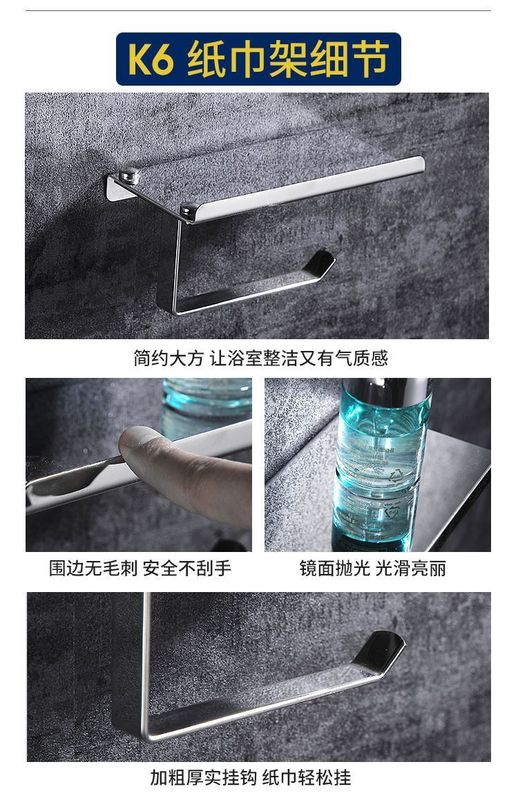 K6 纸巾架细节

简约大方 让浴室整洁又有气质感

围边无毛刺 安全不刮手

镜面抛光 光滑亮丽

加粗厚实挂钩 纸巾轻松挂