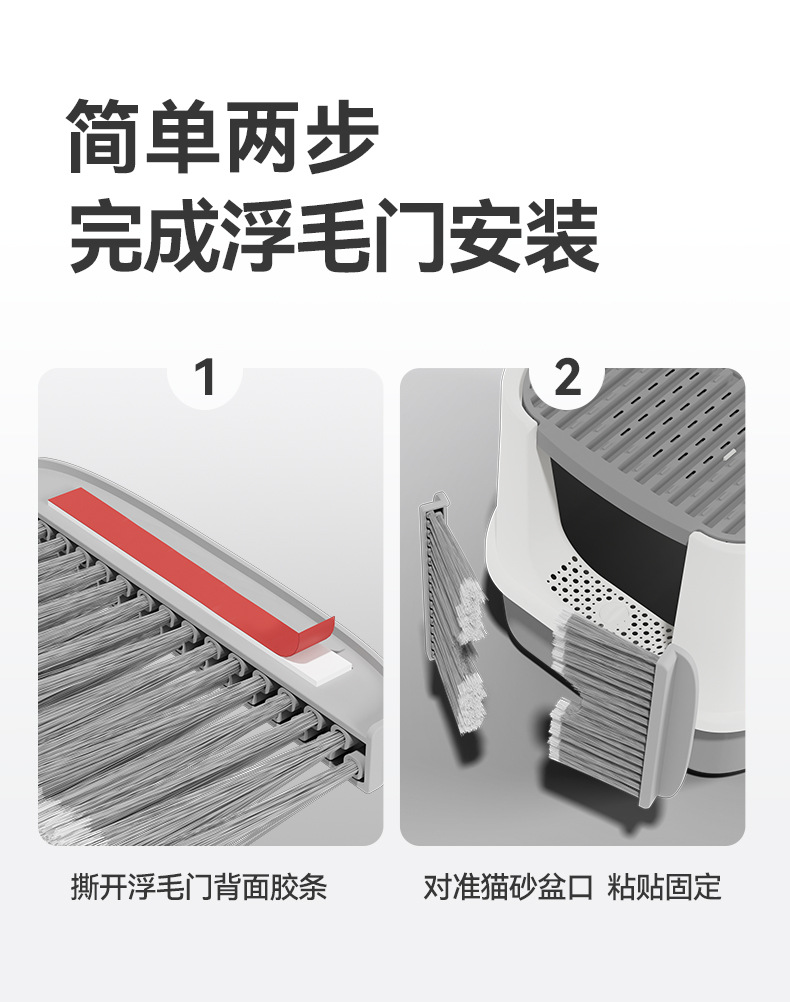 简单两步
完成浮毛门安装

1

撕开浮毛门背面胶条

2

对准猫砂盆口 粘贴固定