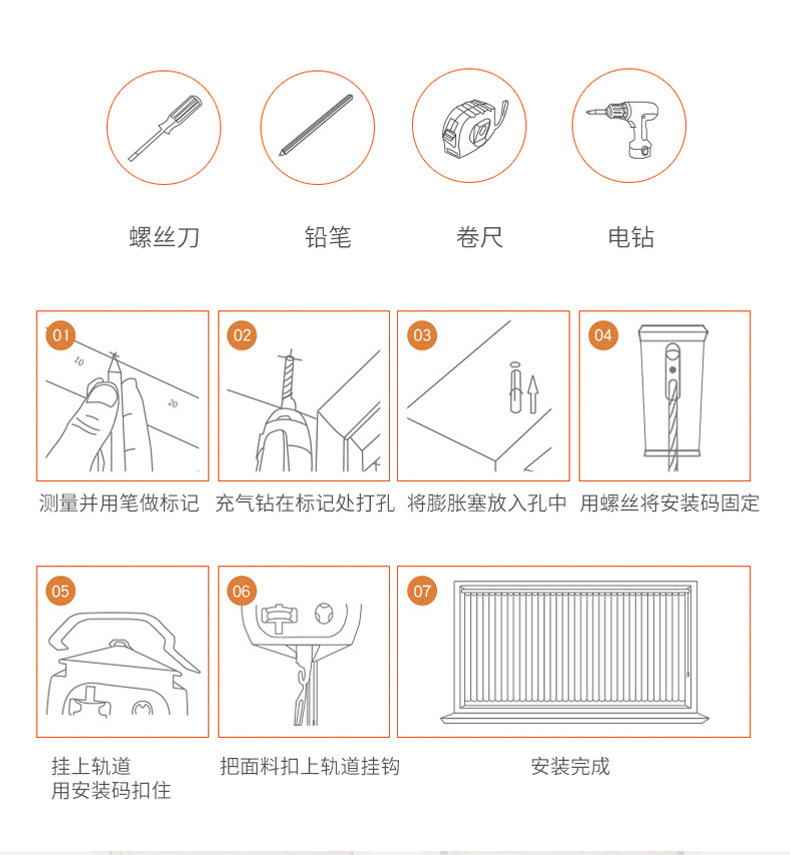 螺丝刀

铅笔

卷尺

电钻

01

10

20

测量并用笔做标记

02

充气钻在标记处打孔

03

将膨胀塞放入孔中

04

用螺丝将安装码固定

05

挂上轨道
用安装码扣住

06

把面料扣上轨道挂钩

07

安装完成