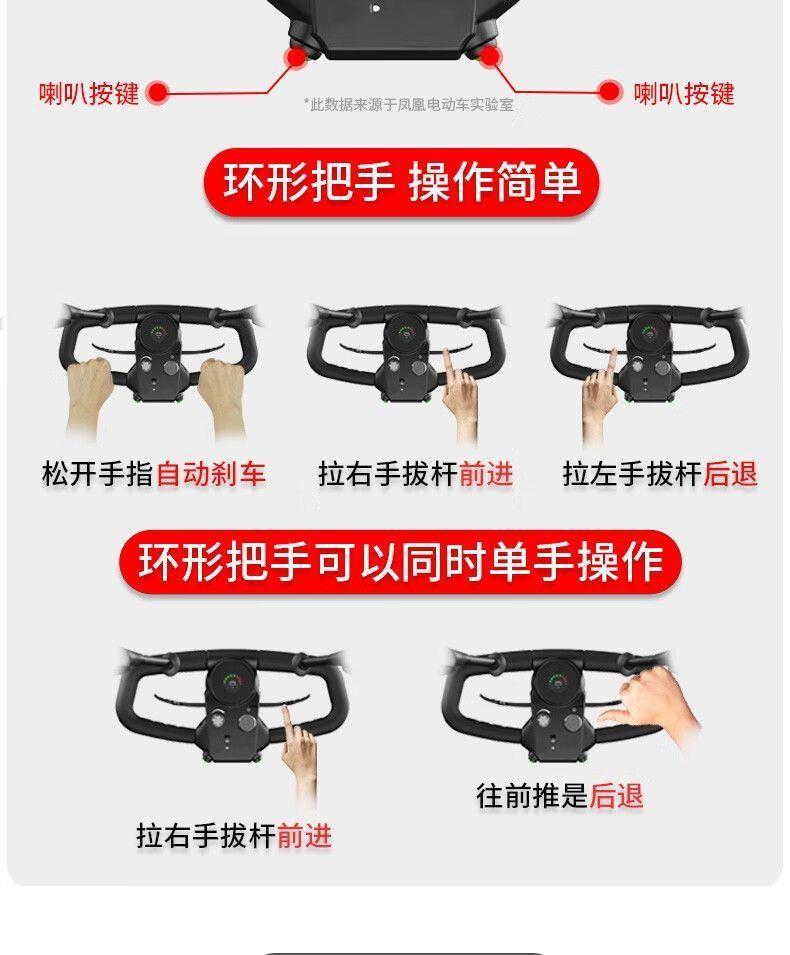 喇叭按键

*此数据来源于凤凰电动车实验室

喇叭按键

环形把手 操作简单

松开手指自动刹车

拉右手拔杆前进

拉左手拔杆后退

环形把手可以同时单手操作

拉右手拔杆前进

往前推是后退