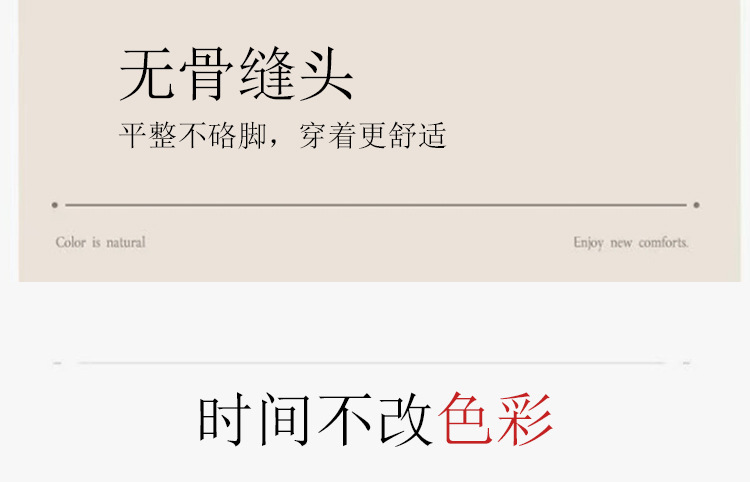 无骨缝头

平整不硌脚，穿着更舒适

Color is natural

Enjoy new comforts.

时间不改色彩