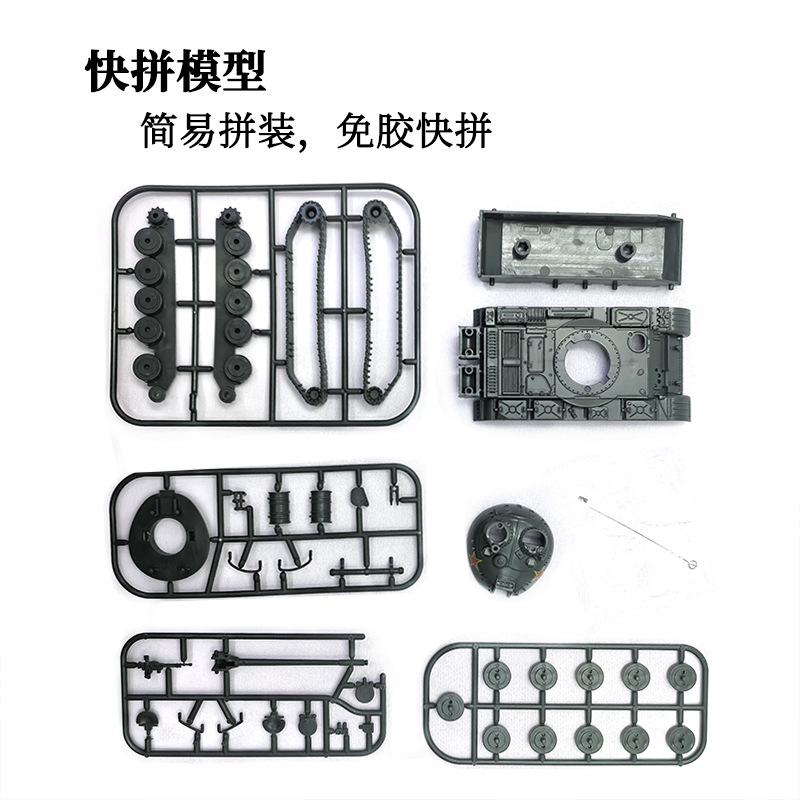 快拼模型

简易拼装，免胶快拼