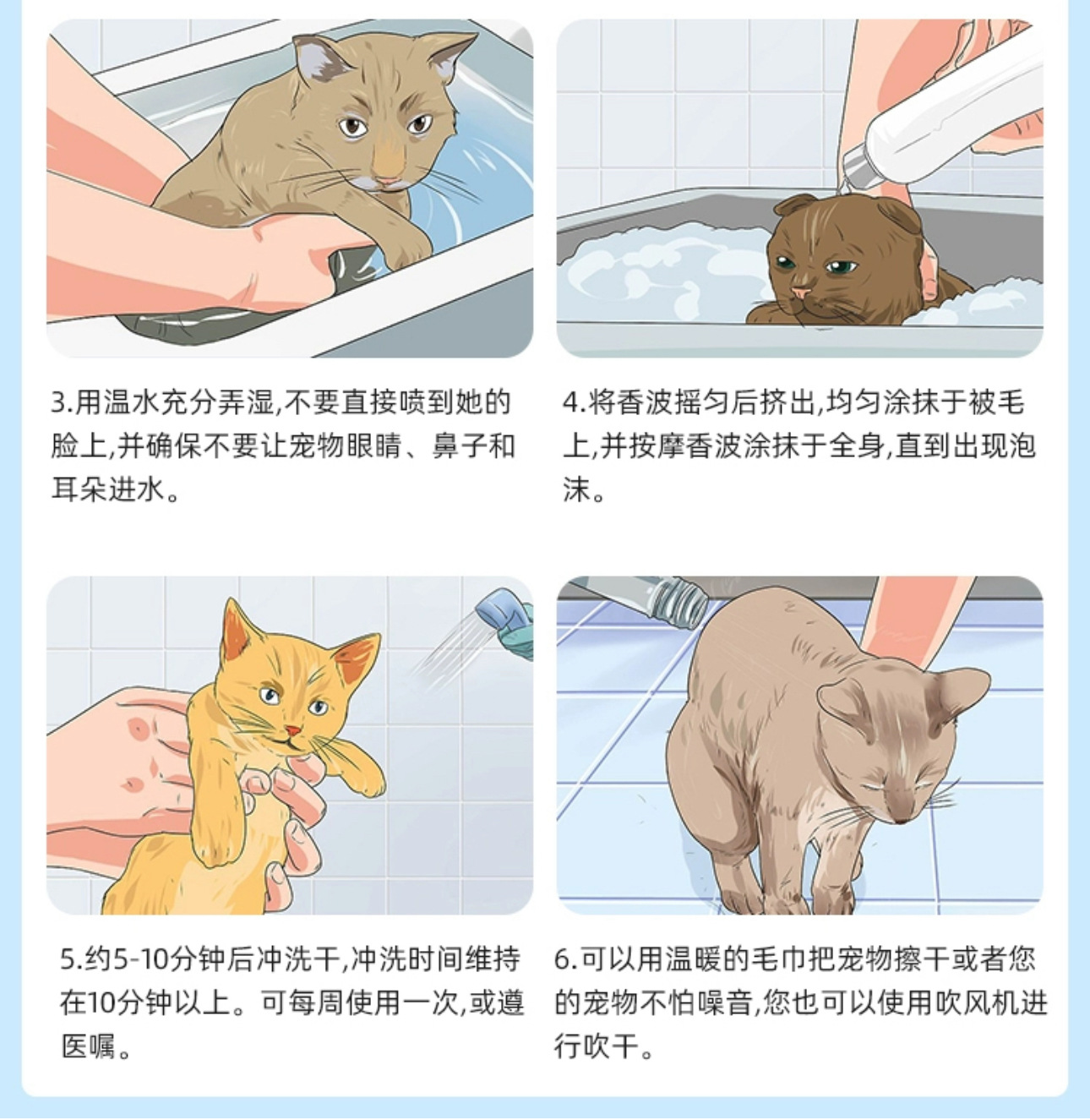 3.用温水充分弄湿,不要直接喷到她的脸上,并确保不要让宠物眼睛、鼻子和耳朵进水。

4.将香波摇匀后挤出,均匀涂抹于被毛上,并按摩香波涂抹于全身,直到出现泡沫。

5.约5-10分钟后冲洗干,冲洗时间维持在10分钟以上。可每周使用一次,或遵医嘱。

6.可以用温暖的毛巾把宠物擦干或者您的宠物不怕噪音,您也可以使用吹风机进行吹干。