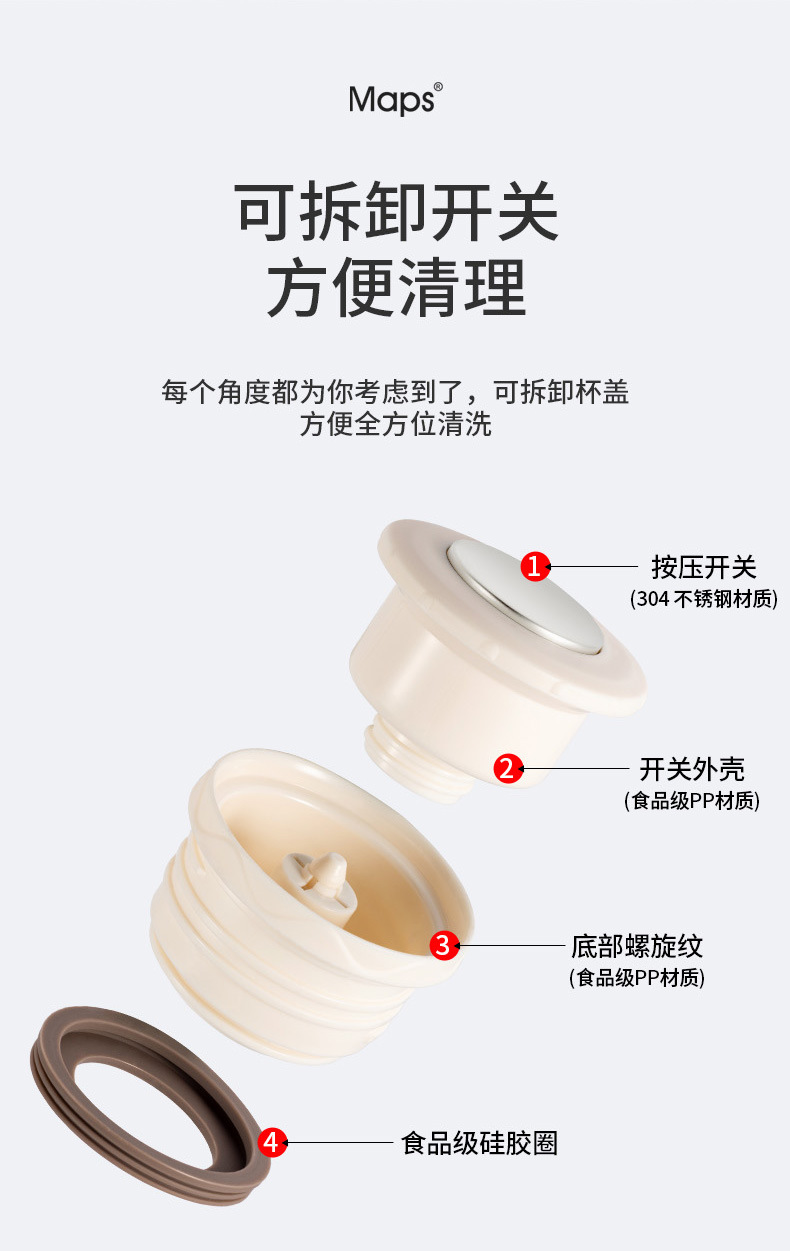 Maps®

可拆卸开关
方便清理

每个角度都为你考虑到了，可拆卸杯盖
方便全方位清洗

1 按压开关
(304 不锈钢材质)

2 开关外壳
(食品级PP材质)

3 底部螺旋纹
(食品级PP材质)

4 食品级硅胶圈