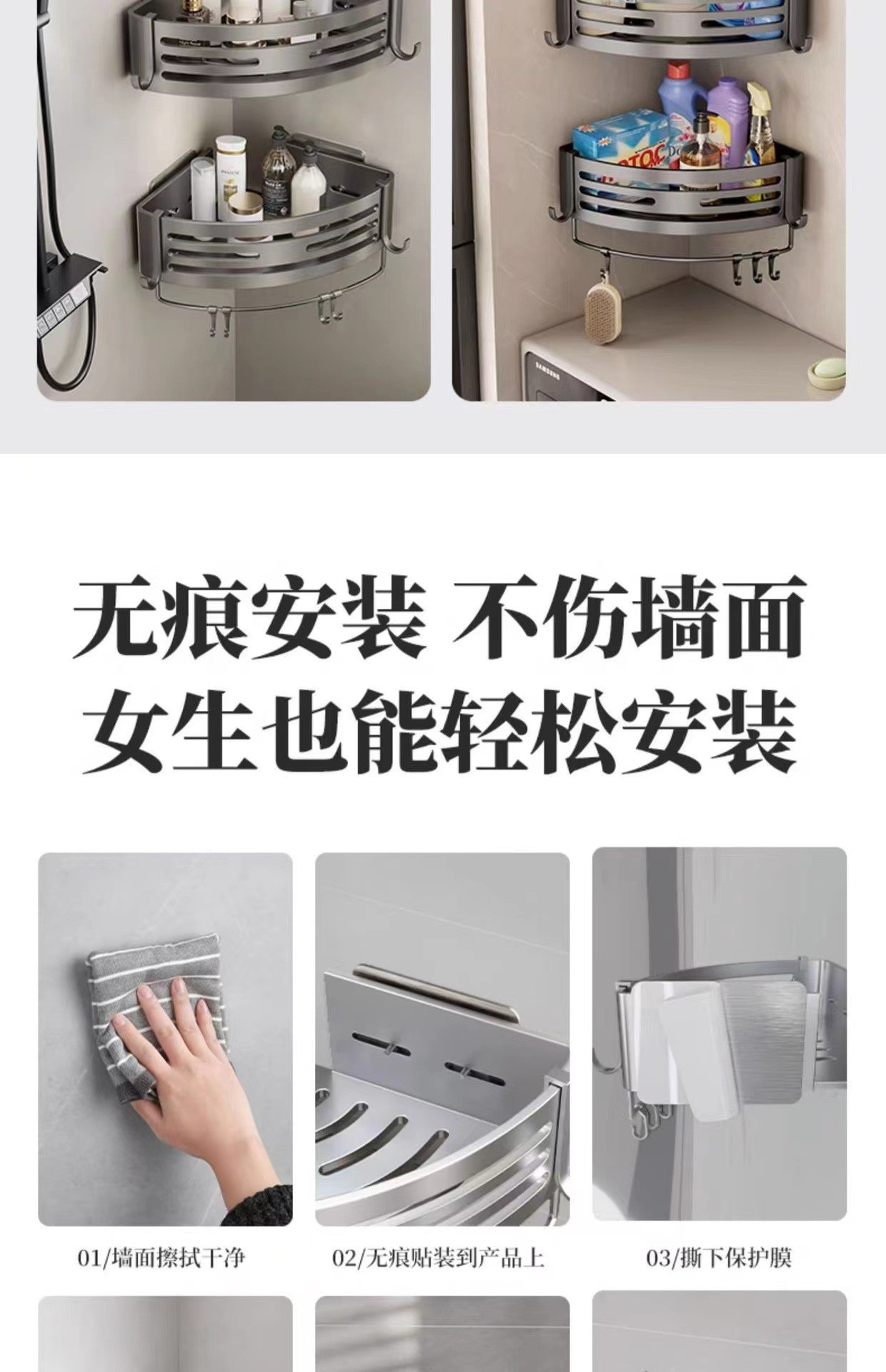 无痕安装 不伤墙面
女生也能轻松安装

01/墙面擦拭干净

02/无痕贴装到产品上

03/撕下保护膜