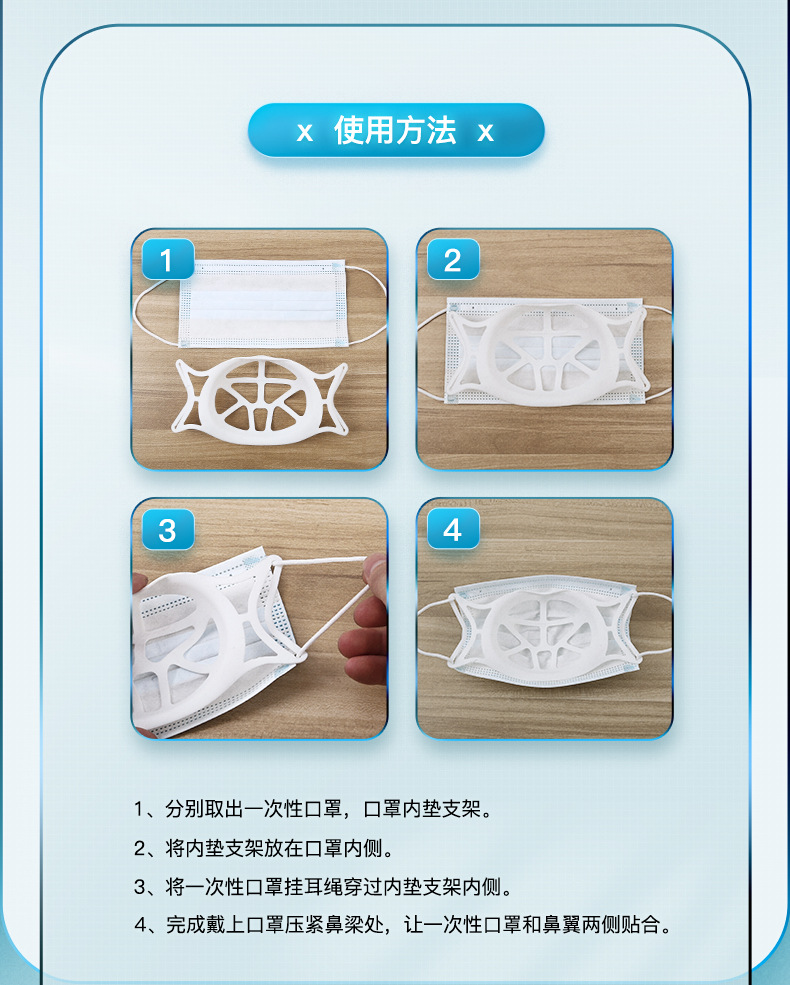 x 使用方法 x

1

2

3

4

1、分别取出一次性口罩，口罩内垫支架。

2、将内垫支架放在口罩内侧。

3、将一次性口罩挂耳绳穿过内垫支架内侧。

4、完成戴上口罩压紧鼻梁处，让一次性口罩和鼻翼两侧贴合。