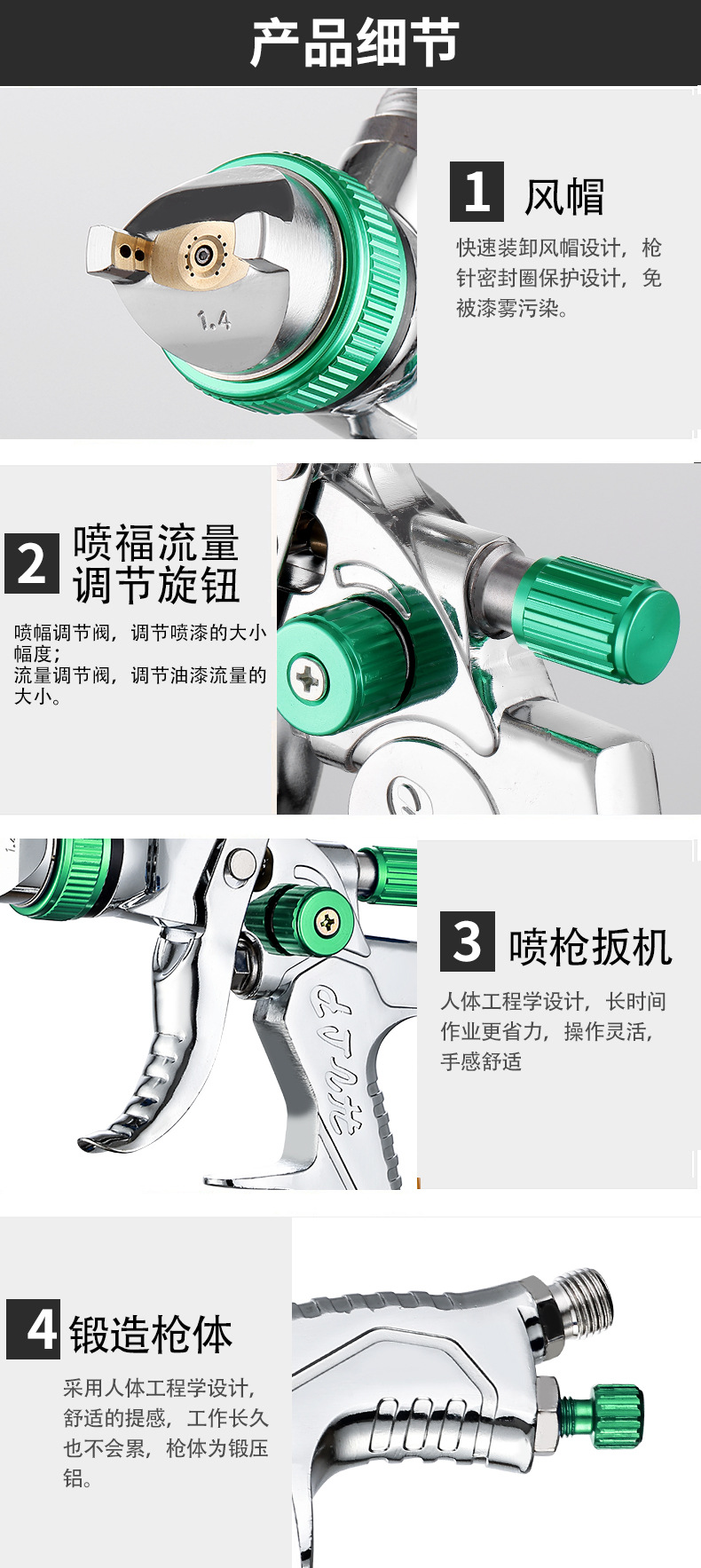 产品细节

1.4

1 风帽

快速装卸风帽设计，枪针密封圈保护设计，免被漆雾污染。

2 喷福流量调节旋钮

喷幅调节阀，调节喷漆的大小幅度；
流量调节阀，调节油漆流量的大小。

3 喷枪扳机

人体工程学设计，长时间作业更省力，操作灵活，手感舒适

4 锻造枪体

采用人体工程学设计，舒适的提感，工作长久也不会累，枪体为锻压铝。