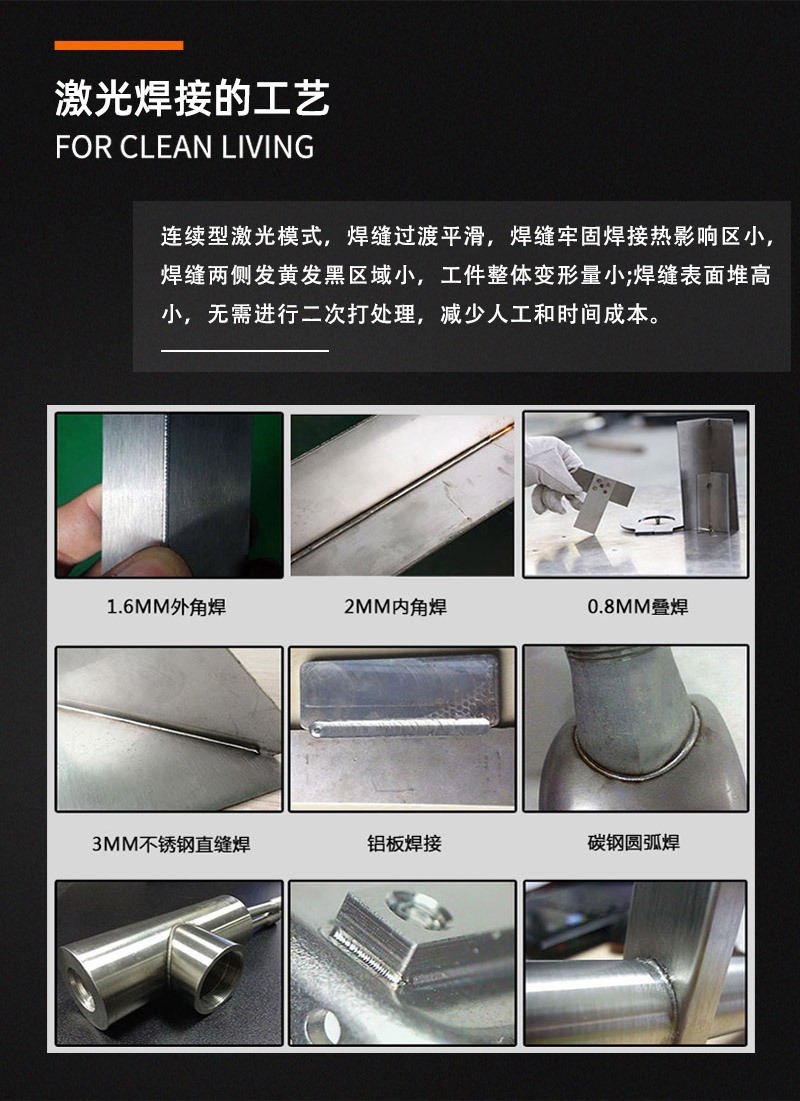 激光焊接的工艺
FOR CLEAN LIVING

连续型激光模式，焊缝过渡平滑，焊缝牢固焊接热影响区小，焊缝两侧发黄发黑区域小，工件整体变形量小;焊缝表面堆高小，无需进行二次打处理，减少人工和时间成本。

1.6MM外角焊

2MM内角焊

0.8MM叠焊

3MM不锈钢直缝焊

铝板焊接

碳钢圆弧焊