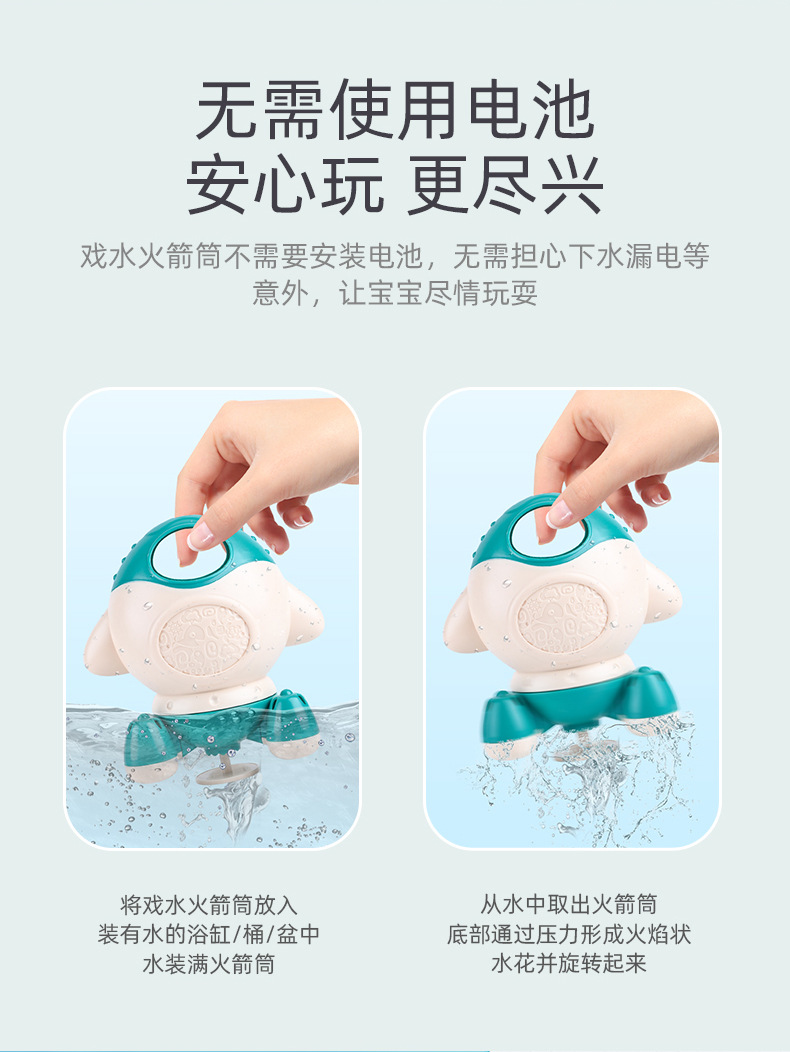 无需使用电池
安心玩 更尽兴

戏水火箭筒不需要安装电池，无需担心下水漏电等意外，让宝宝尽情玩耍

将戏水火箭筒放入
装有水的浴缸/桶/盆中
水装满火箭筒

从水中取出火箭筒
底部通过压力形成火焰状
水花并旋转起来