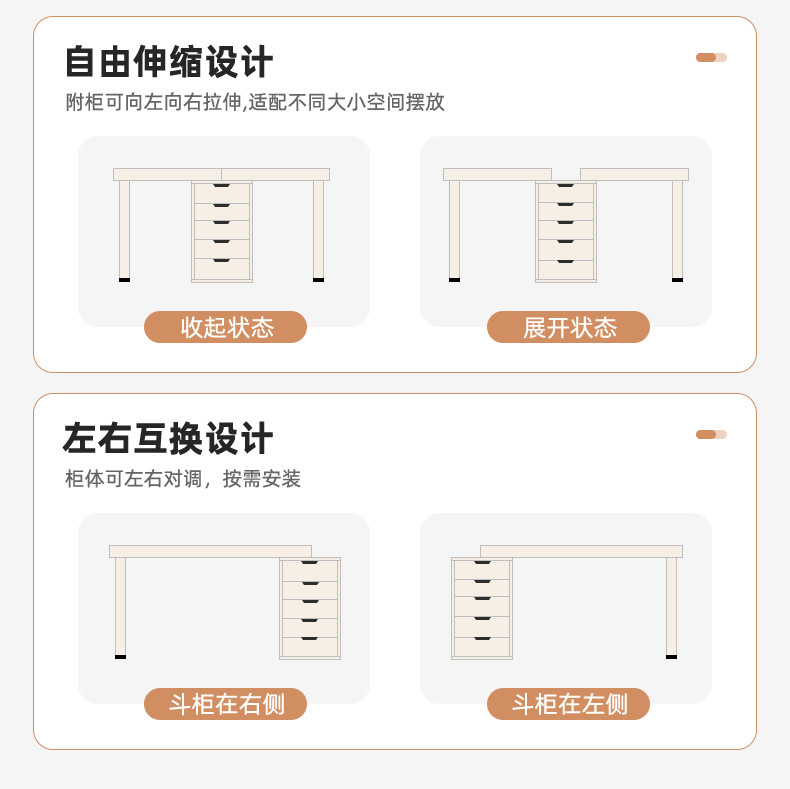 自由伸缩设计

附柜可向左向右拉伸,适配不同大小空间摆放

收起状态

展开状态

左右互换设计

柜体可左右对调，按需安装

斗柜在右侧

斗柜在左侧