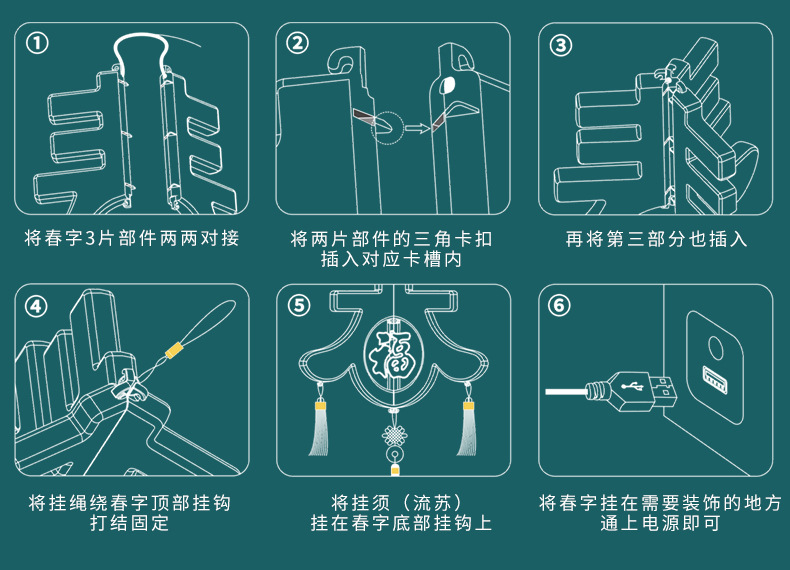 ①

将春字3片部件两两对接

②

将两片部件的三角卡扣插入对应卡槽内

③

再将第三部分也插入

④

将挂绳绕春字顶部挂钩打结固定

⑤

福

将挂须（流苏）挂在春字底部挂钩上

⑥

将春字挂在需要装饰的地方通上电源即可