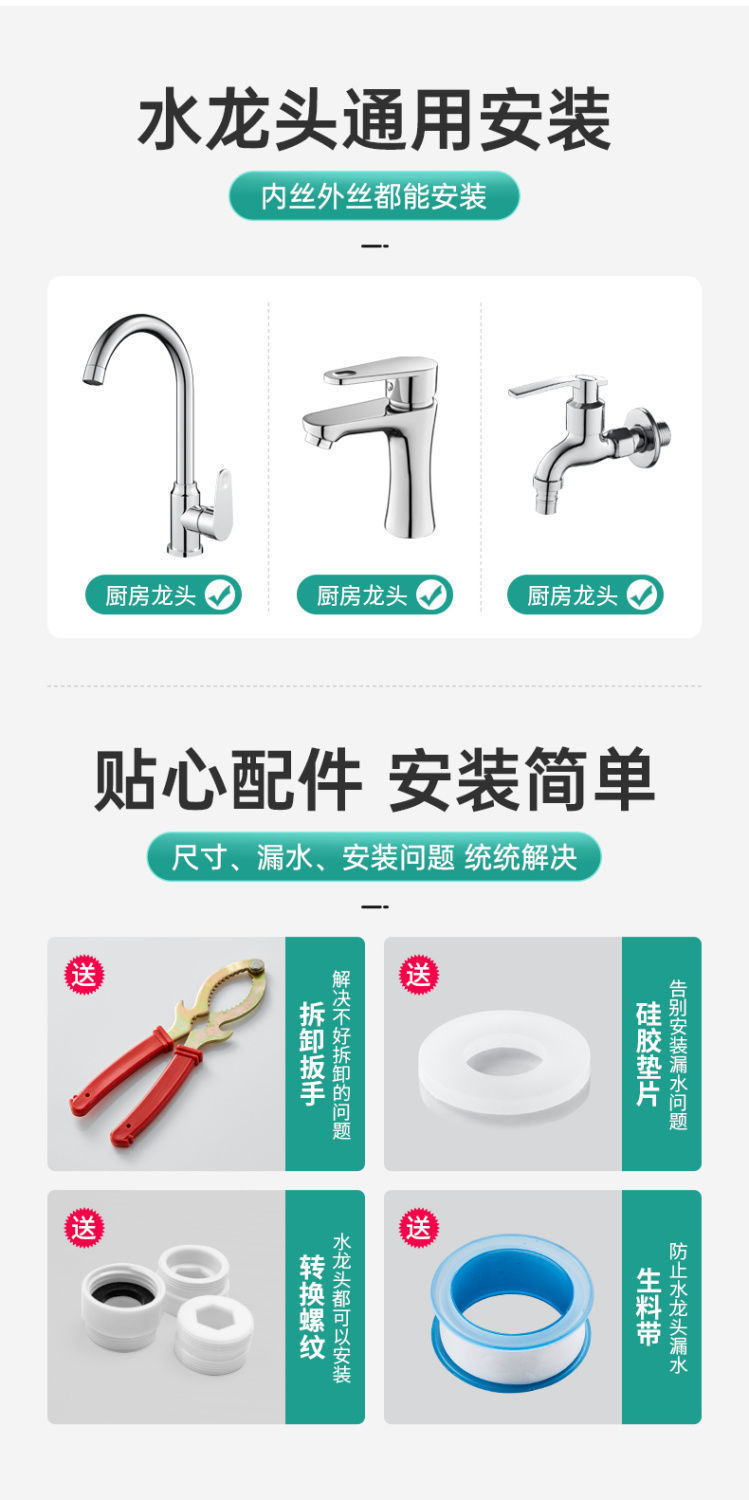 水龙头通用安装

内丝外丝都能安装

厨房龙头

厨房龙头

厨房龙头

贴心配件 安装简单

尺寸、漏水、安装问题 统统解决

送

拆卸扳手

解决不好拆卸的问题

送

硅胶垫片

告别安装漏水问题

送

转换螺纹

水龙头都可以安装

送

生料带

防止水龙头漏水