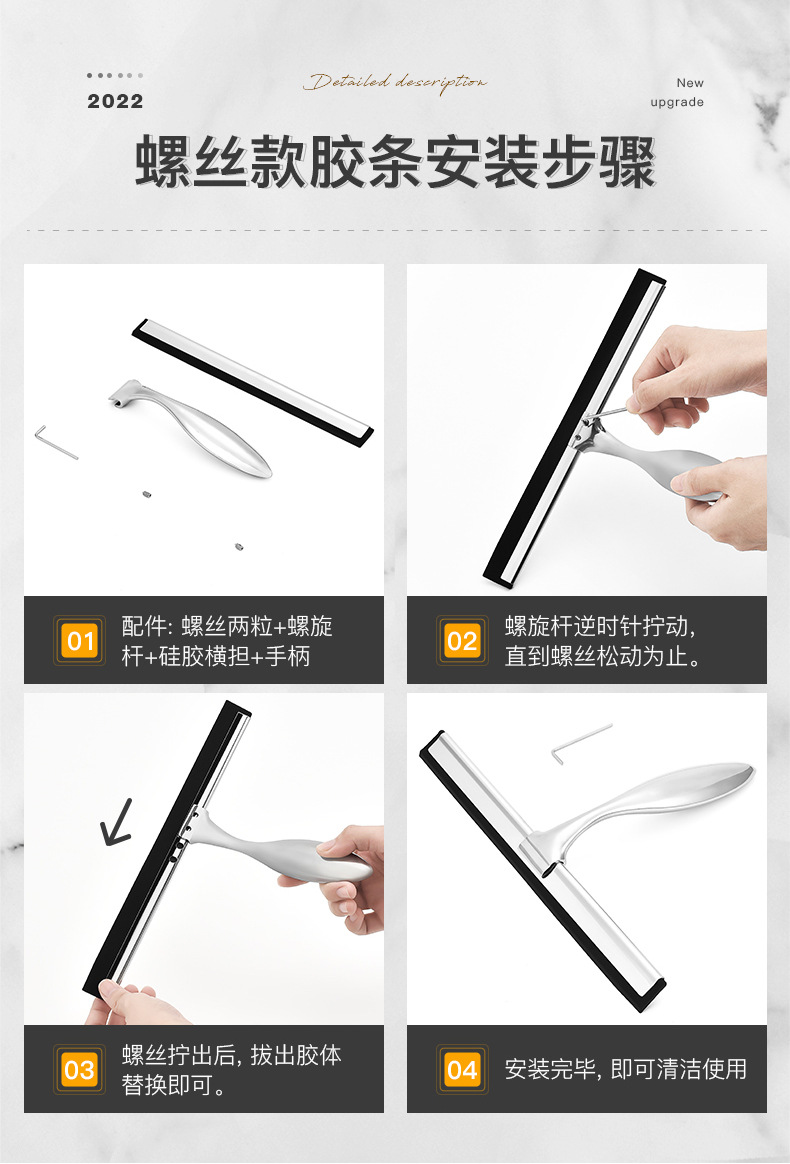 2022

Detailed description

New
upgrade

螺丝款胶条安装步骤

01 配件: 螺丝两粒+螺旋杆+硅胶横担+手柄

02 螺旋杆逆时针拧动, 直到螺丝松动为止。

03 螺丝拧出后, 拔出胶体替换即可。

04 安装完毕, 即可清洁使用