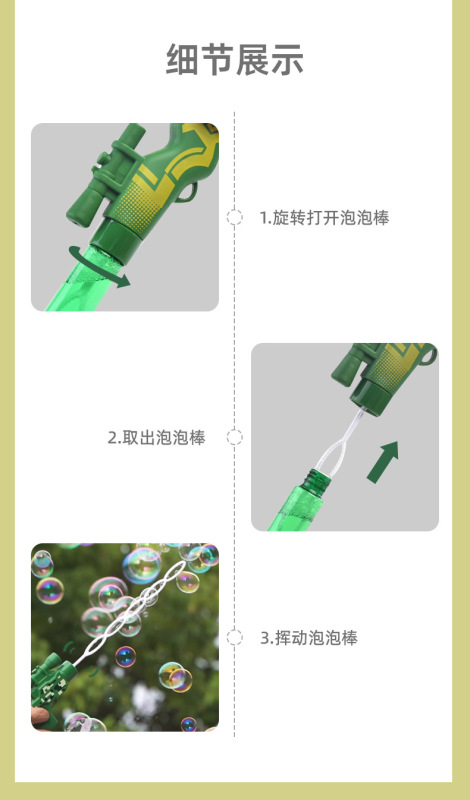 细节展示

1.旋转打开泡泡棒

2.取出泡泡棒

3.挥动泡泡棒