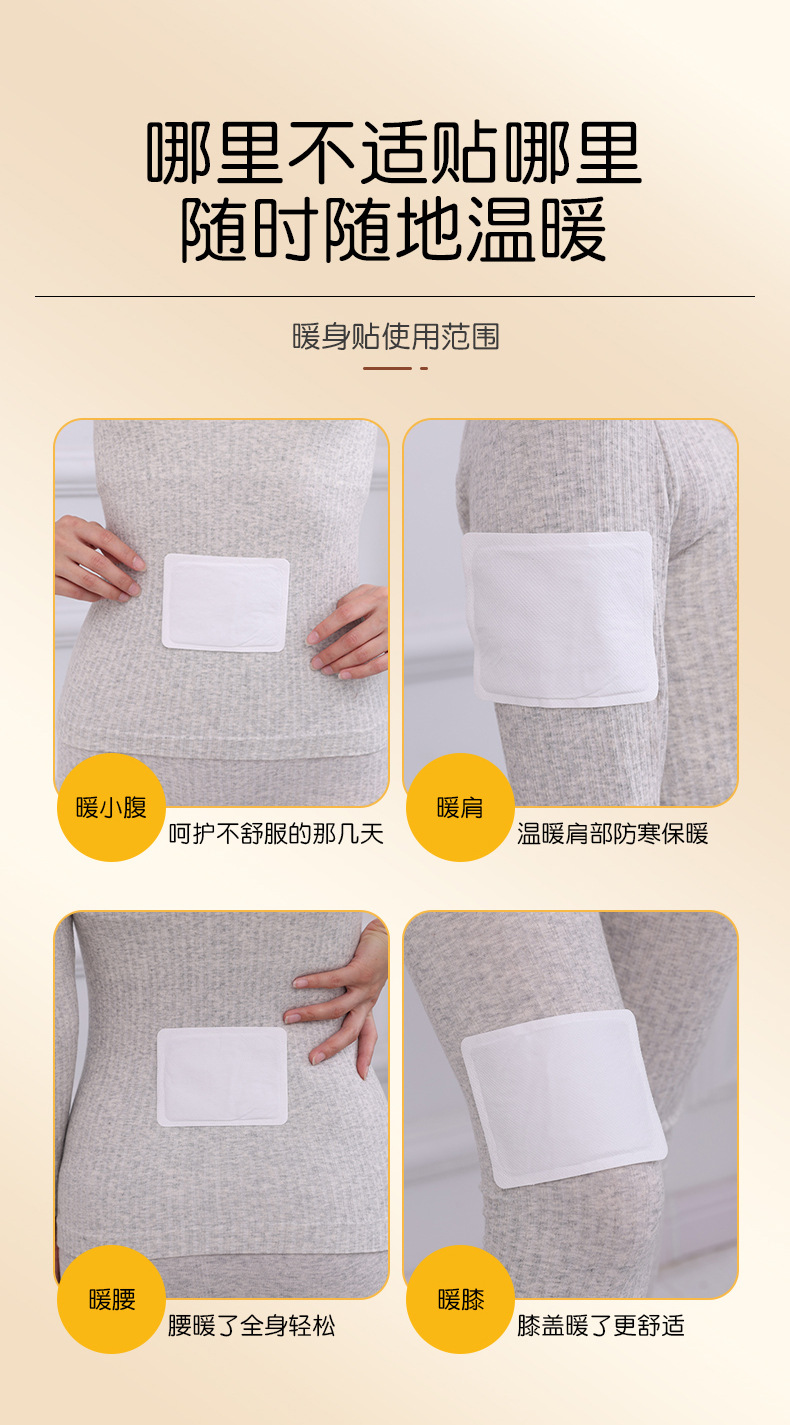 哪里不适贴哪里
随时随地温暖

暖身贴使用范围

暖小腹
呵护不舒服的那几天

暖肩
温暖肩部防寒保暖

暖腰
腰暖了全身轻松

暖膝
膝盖暖了更舒适