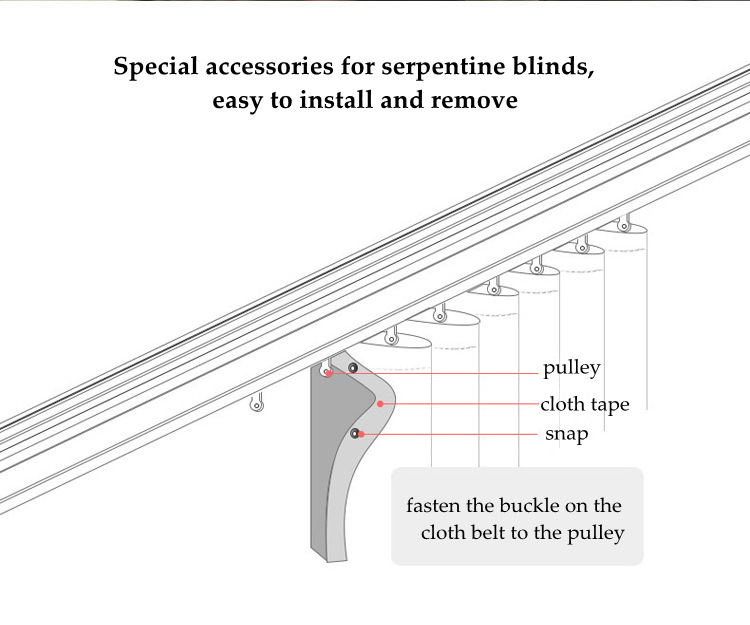 Special accessories for serpentine blinds, easy to install and remove

pulley
cloth tape
snap

fasten the buckle on the cloth belt to the pulley