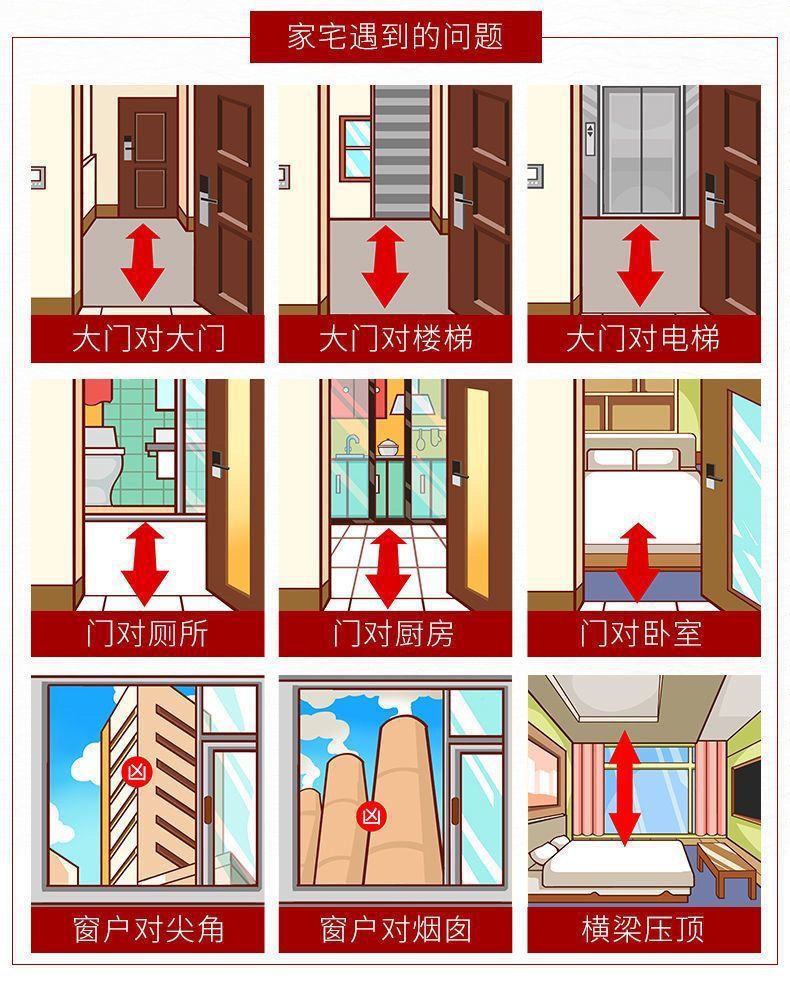 家宅遇到的问题

大门对大门

大门对楼梯

大门对电梯

门对厕所

门对厨房

门对卧室

凶

窗户对尖角

凶

窗户对烟囱

横梁压顶