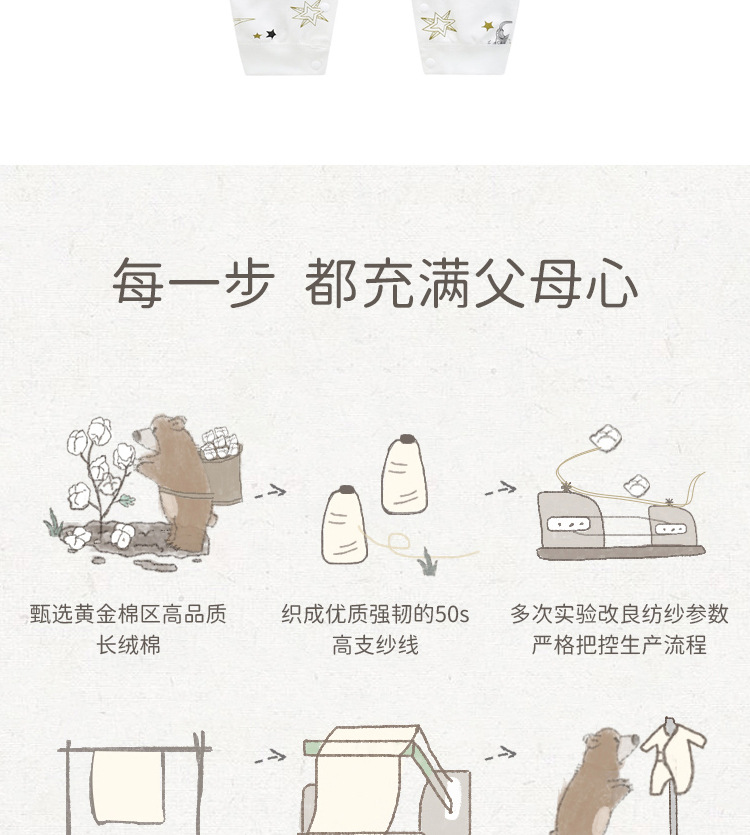 每一步 都充满父母心

甄选黄金棉区高品质长绒棉

织成优质强韧的50s高支纱线

多次实验改良纺纱参数严格把控生产流程