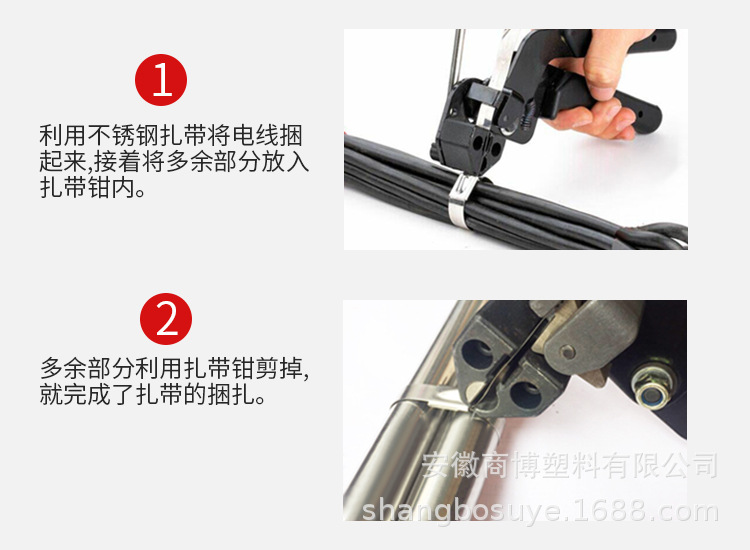 1

利用不锈钢扎带将电线捆起来,接着将多余部分放入扎带钳内。

2

多余部分利用扎带钳剪掉,就完成了扎带的捆扎。

安徽商博塑料有限公司
shangbosuye.1688.com