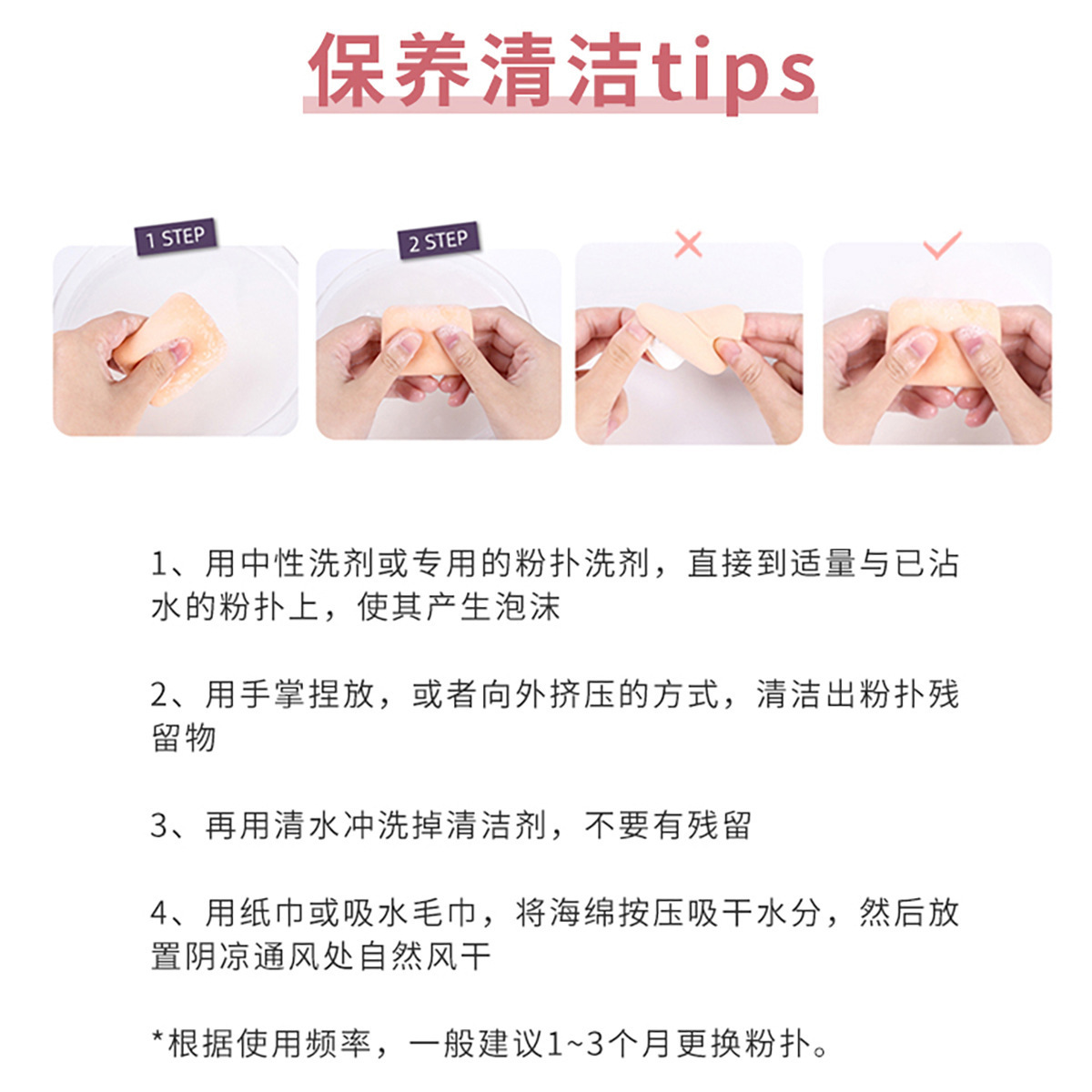 保养清洁tips

1 STEP

2 STEP

×

✓

1、用中性洗剂或专用的粉扑洗剂，直接到适量与已沾水的粉扑上，使其产生泡沫

2、用手掌捏放，或者向外挤压的方式，清洁出粉扑残留物

3、再用清水冲洗掉清洁剂，不要有残留

4、用纸巾或吸水毛巾，将海绵按压吸干水分，然后放置阴凉通风处自然风干

*根据使用频率，一般建议1~3个月更换粉扑。