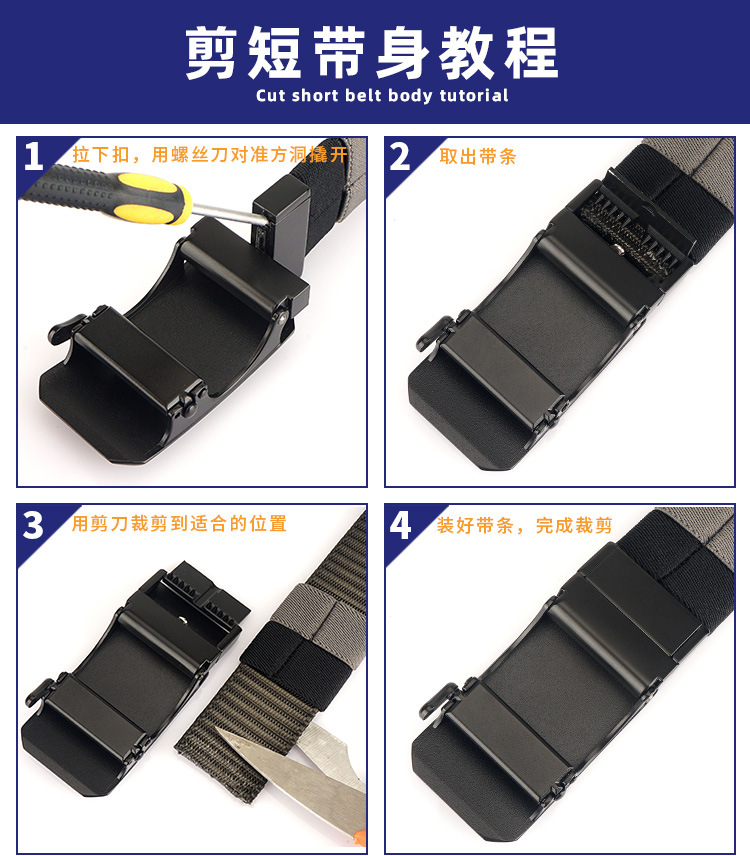 剪短带身教程
Cut short belt body tutorial

1 拉下扣，用螺丝刀对准方洞撬开

2 取出带条

3 用剪刀裁剪到适合的位置

4 装好带条，完成裁剪