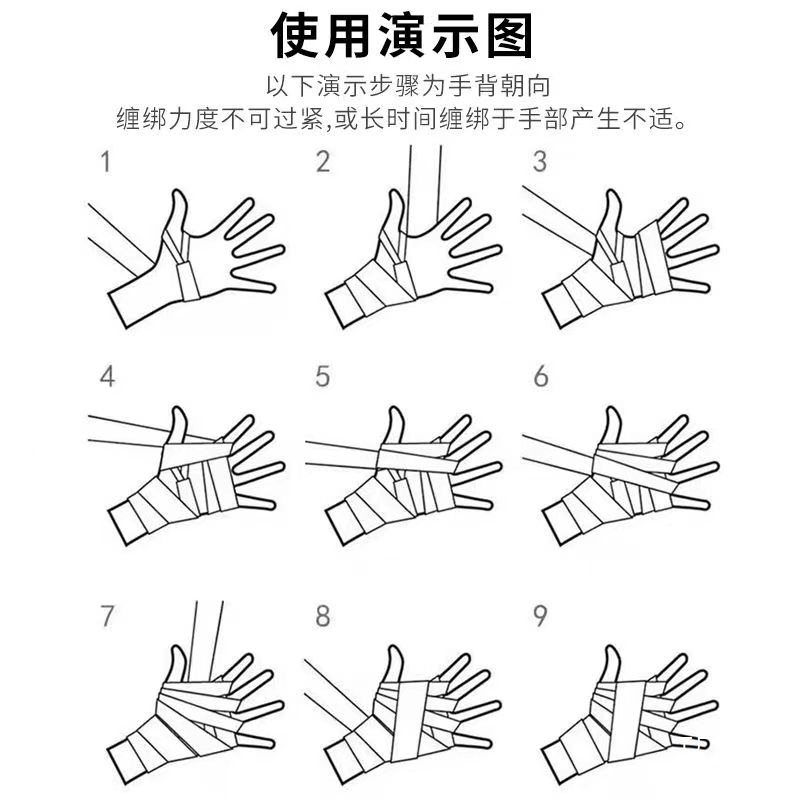 使用演示图

以下演示步骤为手背朝向
缠绑力度不可过紧,或长时间缠绑于手部产生不适。

1

2

3

4

5

6

7

8

9