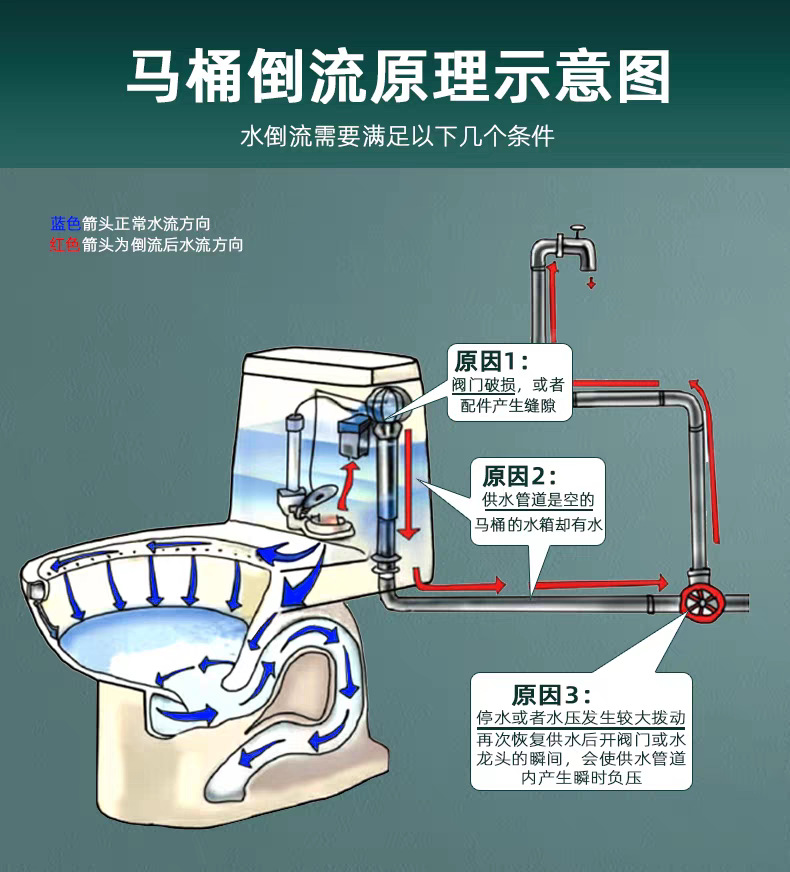 马桶倒流原理示意图

水倒流需要满足以下几个条件

蓝色箭头正常水流方向
红色箭头为倒流后水流方向

原因1：
阀门破损，或者配件产生缝隙

原因2：
供水管道是空的
马桶的水箱却有水

原因3：
停水或者水压发生较大拨动
再次恢复供水后开阀门或水龙头的瞬间，会使供水管道内产生瞬时负压