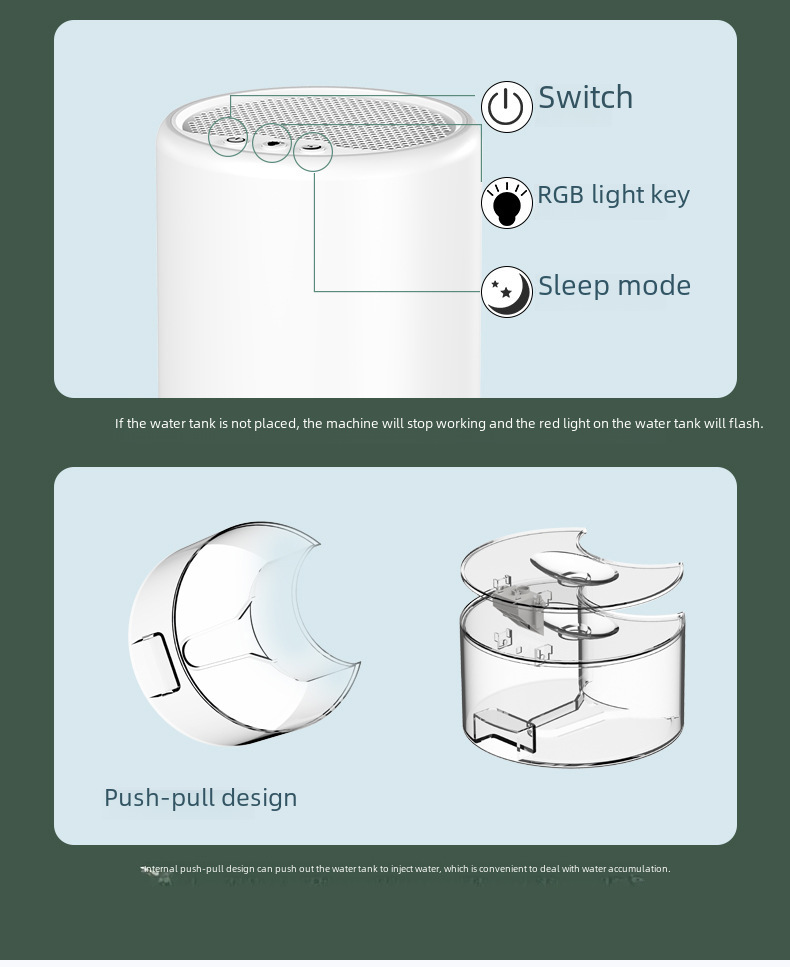 Switch

RGB light key

Sleep mode

If the water tank is not placed, the machine will stop working and the red light on the water tank will flash.

Push-pull design

Internal push-pull design can push out the water tank to inject water, which is convenient to deal with water accumulation.