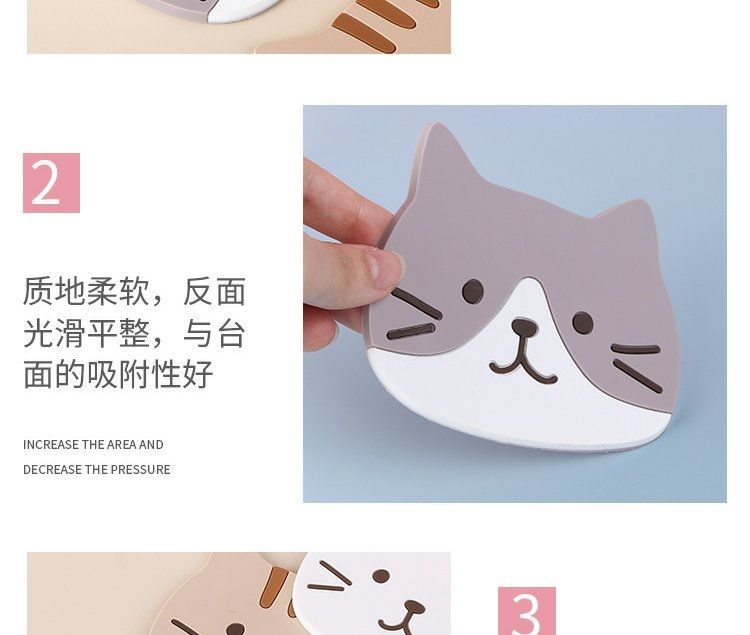 2

质地柔软，反面光滑平整，与台面的吸附性好

INCREASE THE AREA AND DECREASE THE PRESSURE

3