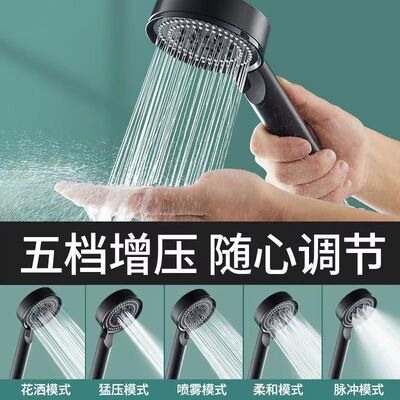 五档增压 随心调节

花洒模式 猛压模式 喷雾模式 柔和模式 脉冲模式