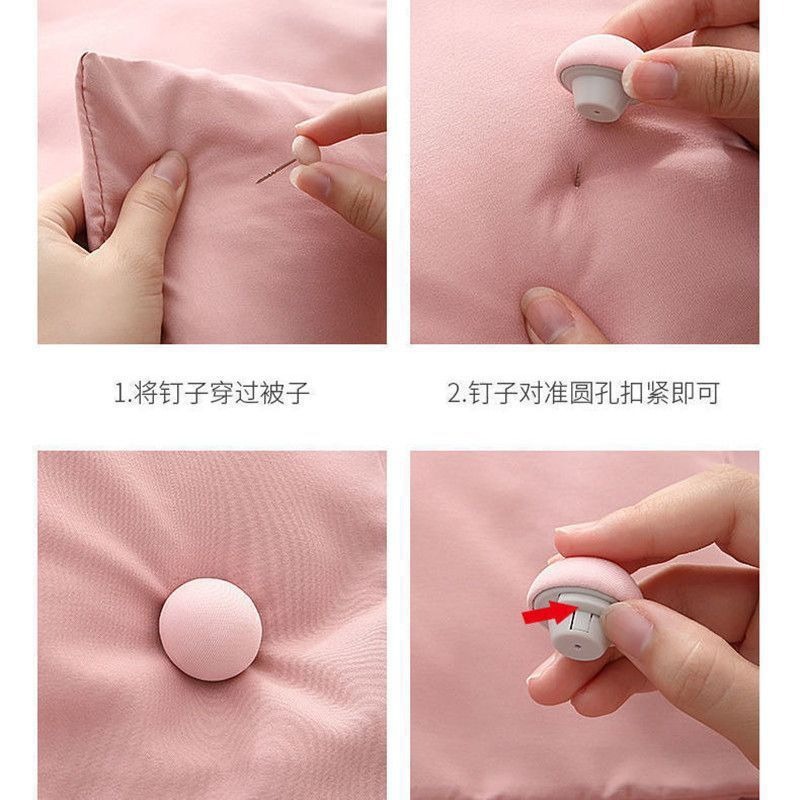 1.将钉子穿过被子

2.钉子对准圆孔扣紧即可