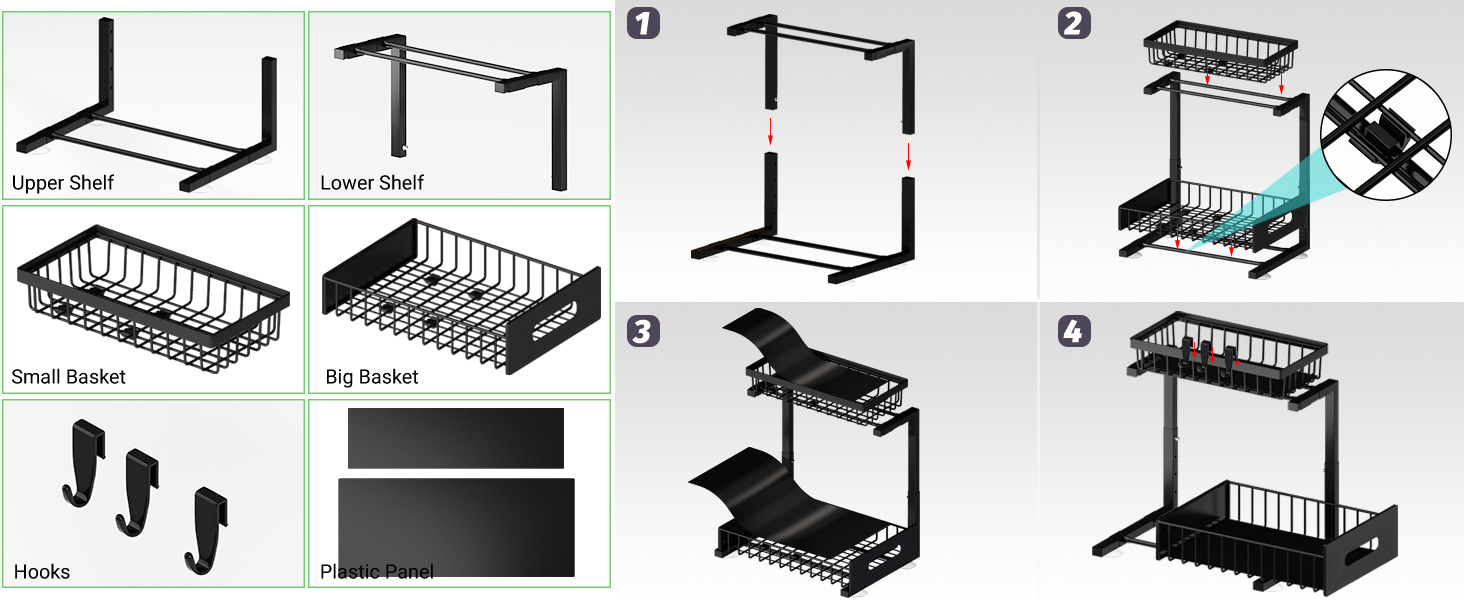 Upper Shelf

Lower Shelf

Small Basket

Big Basket

Hooks

Plastic Panel

1

2

3

4