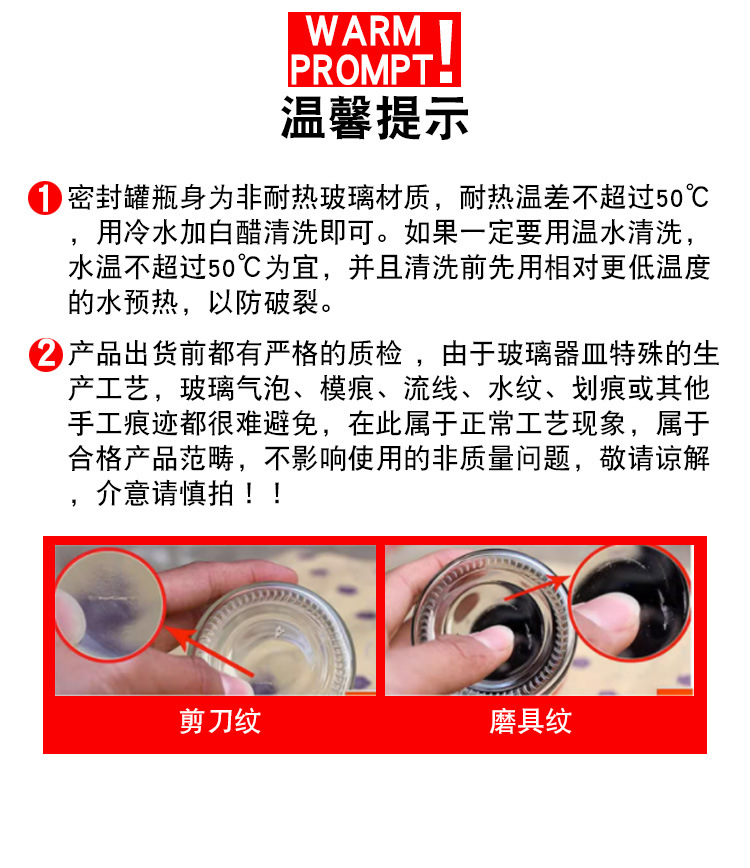 WARM PROMPT!

温馨提示

1 密封罐瓶身为非耐热玻璃材质，耐热温差不超过50℃，用冷水加白醋清洗即可。如果一定要用温水清洗，水温不超过50℃为宜，并且清洗前先用相对更低温度的水预热，以防破裂。

2 产品出货前都有严格的质检，由于玻璃器皿特殊的生产工艺，玻璃气泡、模痕、流线、水纹、划痕或其他手工痕迹都很难避免，在此属于正常工艺现象，属于合格产品范畴，不影响使用的非质量问题，敬请谅解，介意请慎拍！！

剪刀纹

磨具纹