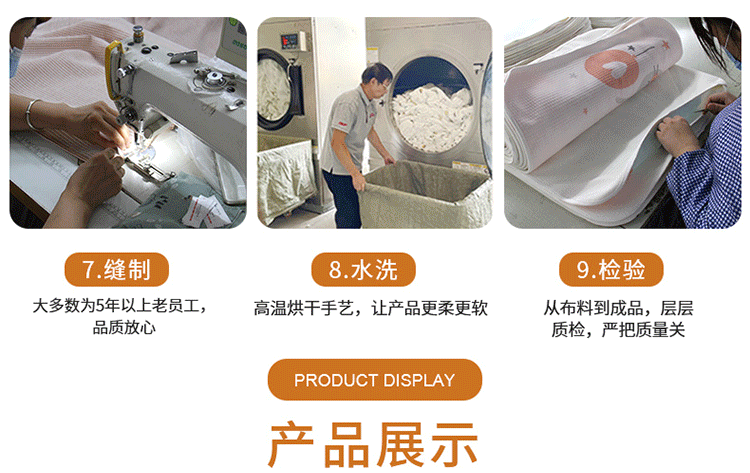 7.缝制

大多数为5年以上老员工，品质放心

8.水洗

高温烘干手艺，让产品更柔更软

9.检验

从布料到成品，层层质检，严把质量关

PRODUCT DISPLAY

产品展示