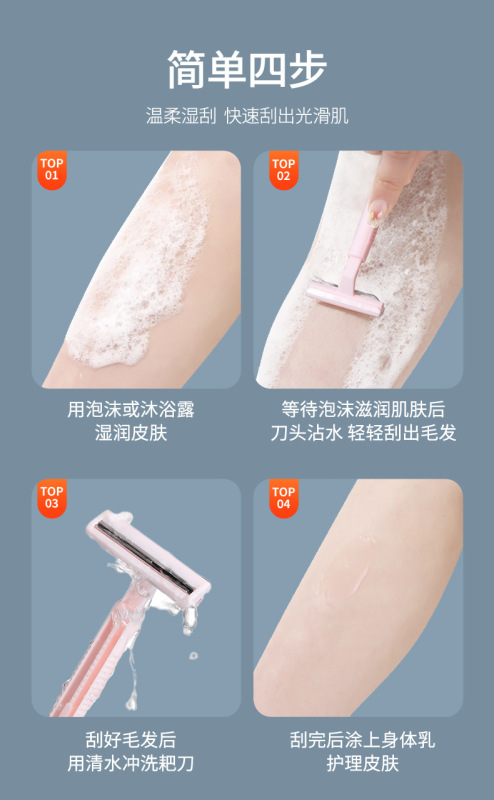 简单四步

温柔湿刮 快速刮出光滑肌

TOP 01

用泡沫或沐浴露
湿润皮肤

TOP 02

等待泡沫滋润肌肤后
刀头沾水 轻轻刮出毛发

TOP 03

刮好毛发后
用清水冲洗耙刀

TOP 04

刮完后涂上身体乳
护理皮肤