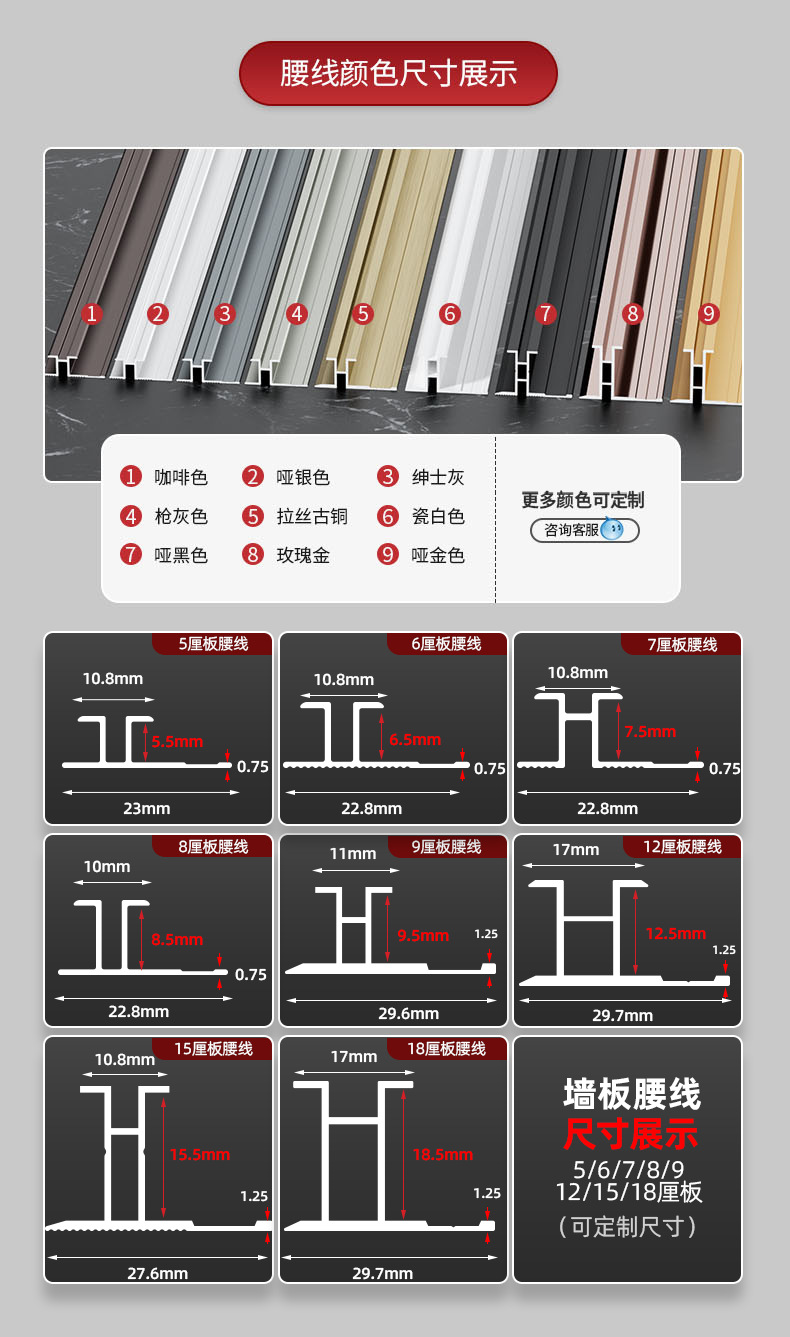 腰线颜色尺寸展示

1 2 3 4 5 6 7 8 9

1 咖啡色
2 哑银色
3 绅士灰
4 枪灰色
5 拉丝古铜
6 瓷白色
7 哑黑色
8 玫瑰金
9 哑金色

更多颜色可定制
咨询客服

5厘板腰线
10.8mm
5.5mm
0.75
23mm

6厘板腰线
10.8mm
6.5mm
0.75
22.8mm

7厘板腰线
10.8mm
7.5mm
0.75
22.8mm

8厘板腰线
10mm
8.5mm
0.75
22.8mm

9厘板腰线
11mm
9.5mm
1.25
29.6mm

12厘板腰线
17mm
12.5mm
1.25
29.7mm

15厘板腰线
10.8mm
15.5mm
1.25
27.6mm

18厘板腰线
17mm
18.5mm
1.25
29.7mm

墙板腰线
尺寸展示
5/6/7/8/9
12/15/18厘板
（可定制尺寸）