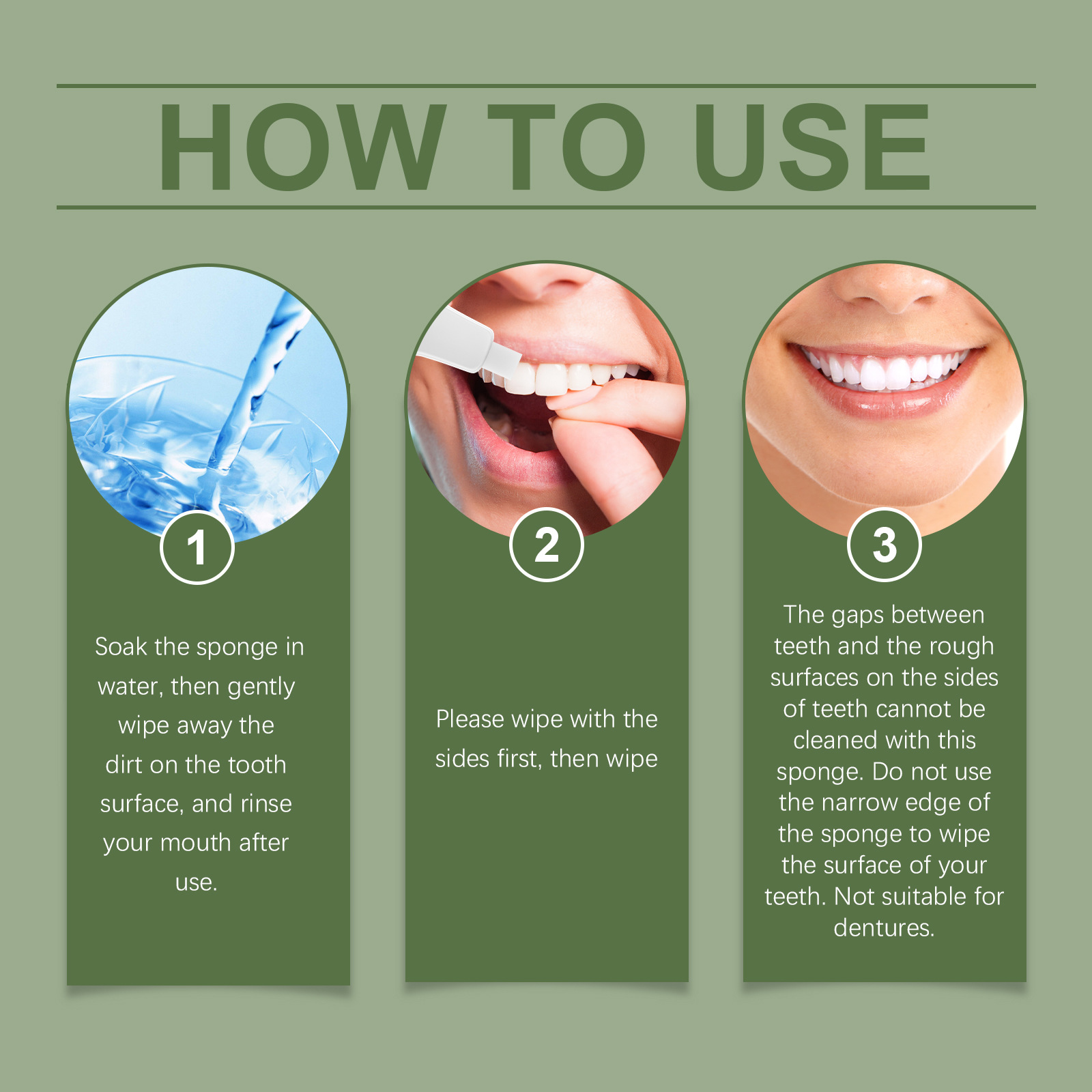 HOW TO USE

1

Soak the sponge in water, then gently wipe away the dirt on the tooth surface, and rinse your mouth after use.

2

Please wipe with the sides first, then wipe

3

The gaps between teeth and the rough surfaces on the sides of teeth cannot be cleaned with this sponge. Do not use the narrow edge of the sponge to wipe the surface of your teeth. Not suitable for dentures.