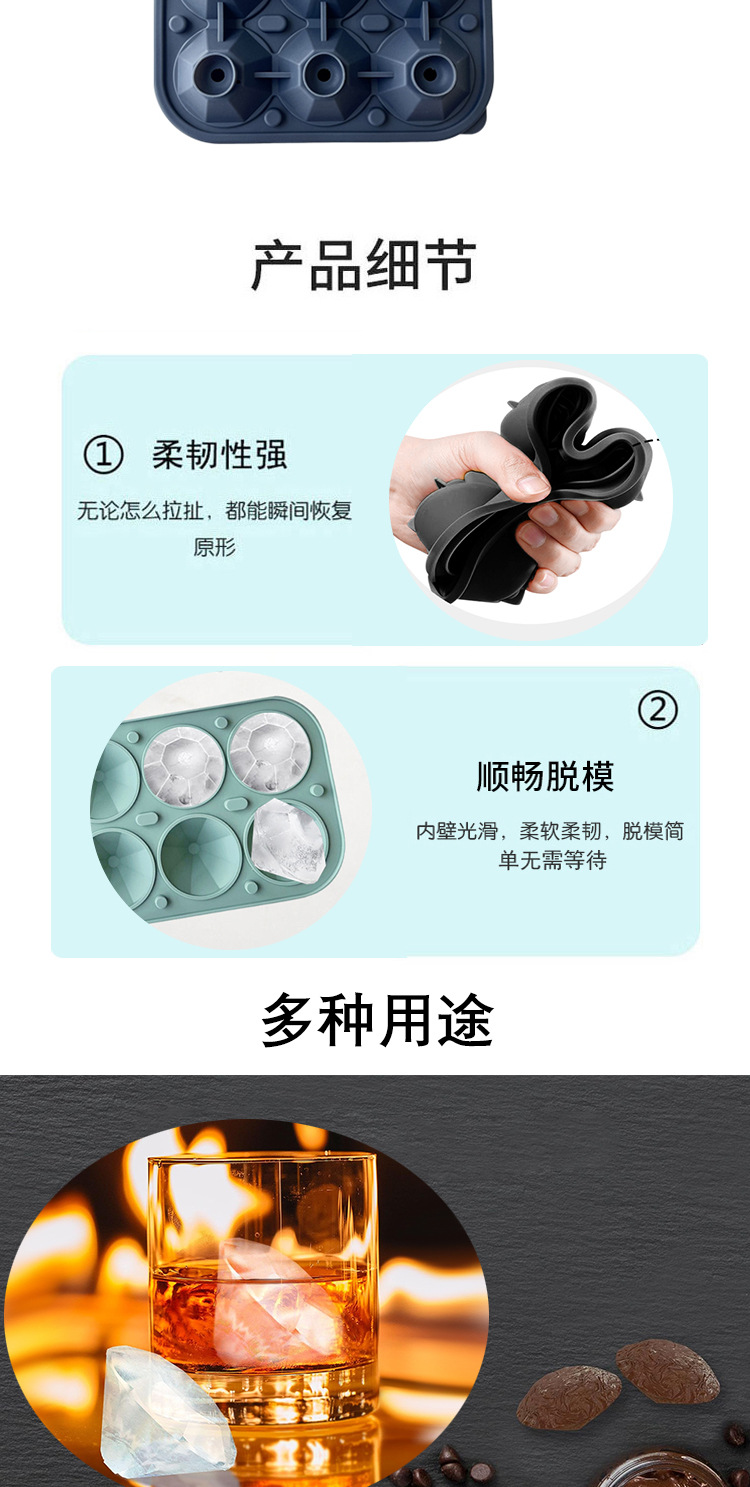 产品细节

① 柔韧性强

无论怎么拉扯，都能瞬间恢复原形

②

顺畅脱模

内壁光滑，柔软柔韧，脱模简单无需等待

多种用途