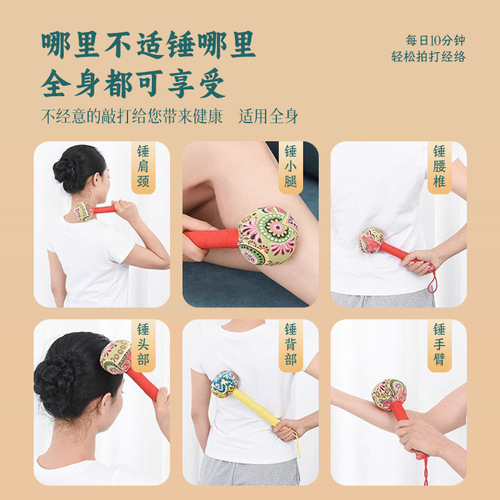 哪里不适锤哪里
全身都可享受

每日10分钟
轻松拍打经络

不经意的敲打给您带来健康　适用全身

锤肩颈

锤小腿

锤腰椎

锤头部

锤背部

锤手臂