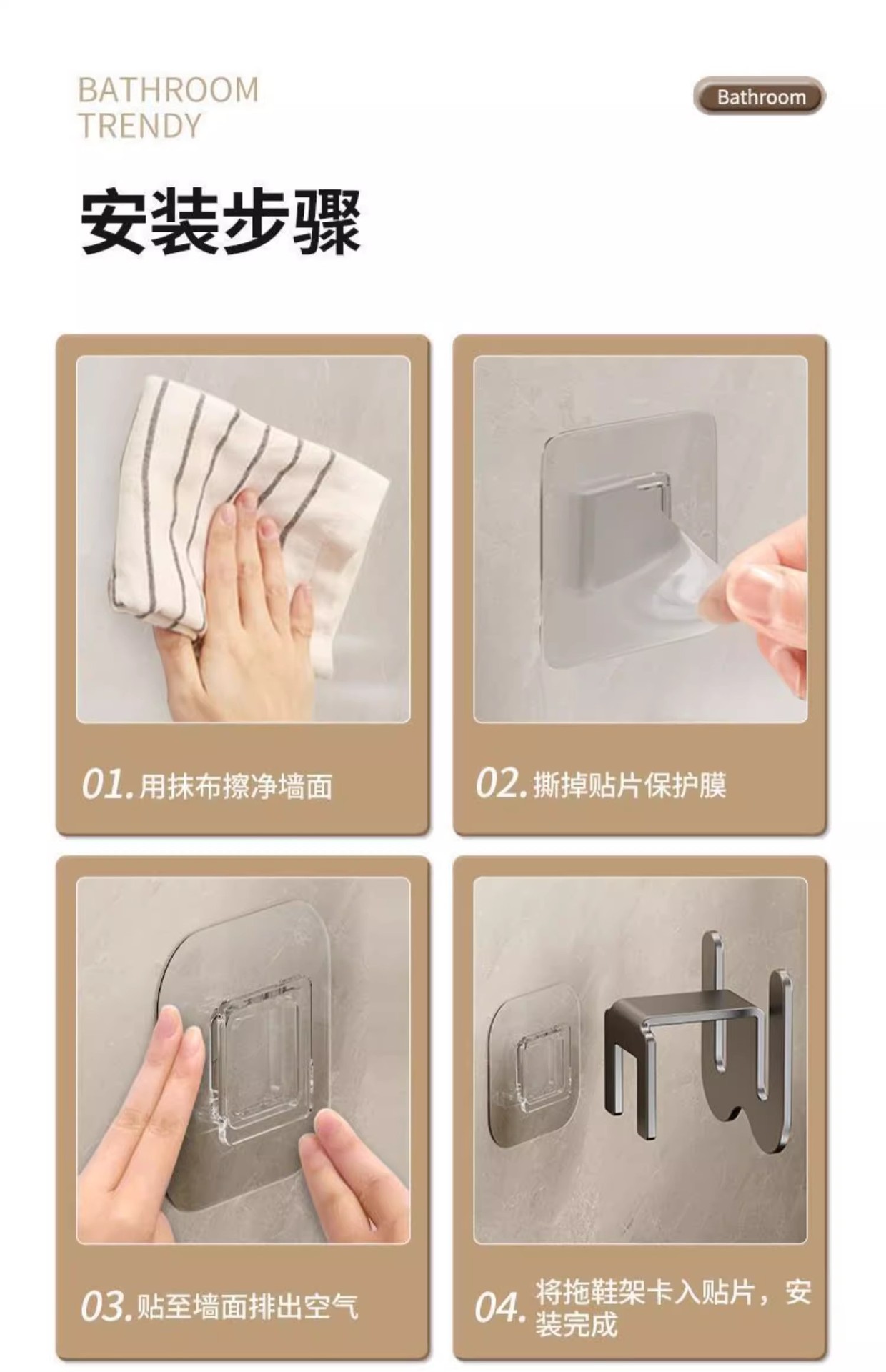 BATHROOM TRENDY

Bathroom

安装步骤

01. 用抹布擦净墙面

02. 撕掉贴片保护膜

03. 贴至墙面排出空气

04. 将拖鞋架卡入贴片，安装完成