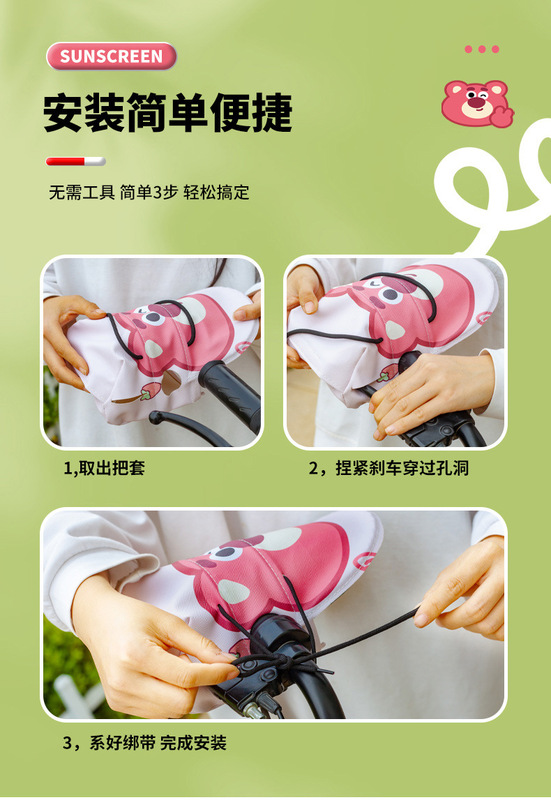 SUNSCREEN

安装简单便捷

无需工具 简单3步 轻松搞定

1,取出把套

2，捏紧刹车穿过孔洞

3，系好绑带 完成安装