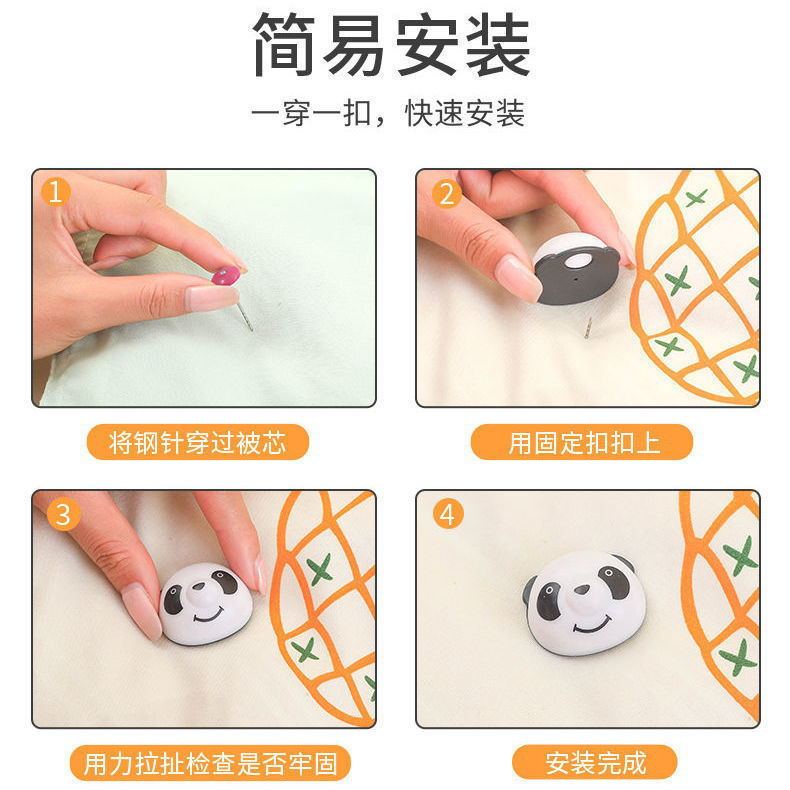 简易安装

一穿一扣，快速安装

1

将钢针穿过被芯

2

用固定扣扣上

3

用力拉扯检查是否牢固

4

安装完成