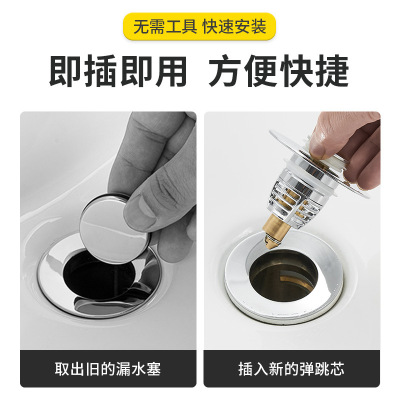 无需工具 快速安装

即插即用 方便快捷

取出旧的漏水塞

插入新的弹跳芯