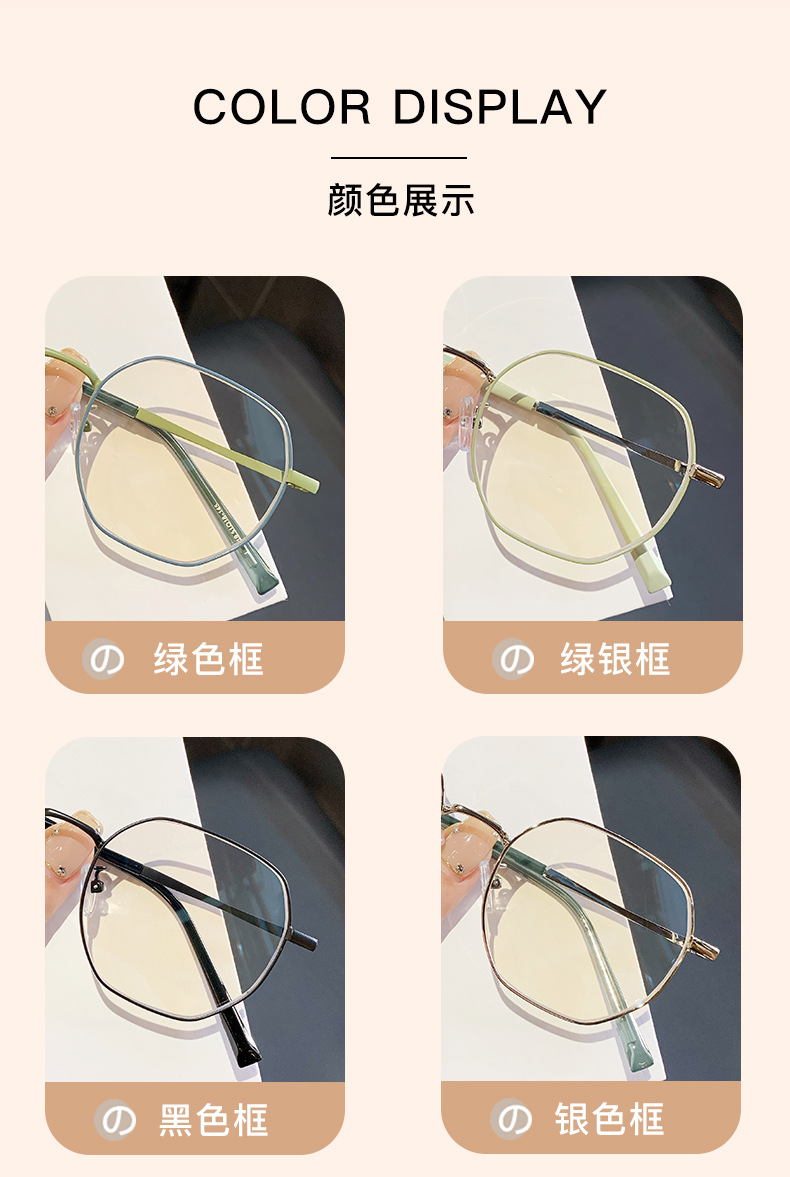 COLOR DISPLAY

颜色展示

の 绿色框

の 绿银框

の 黑色框

の 银色框