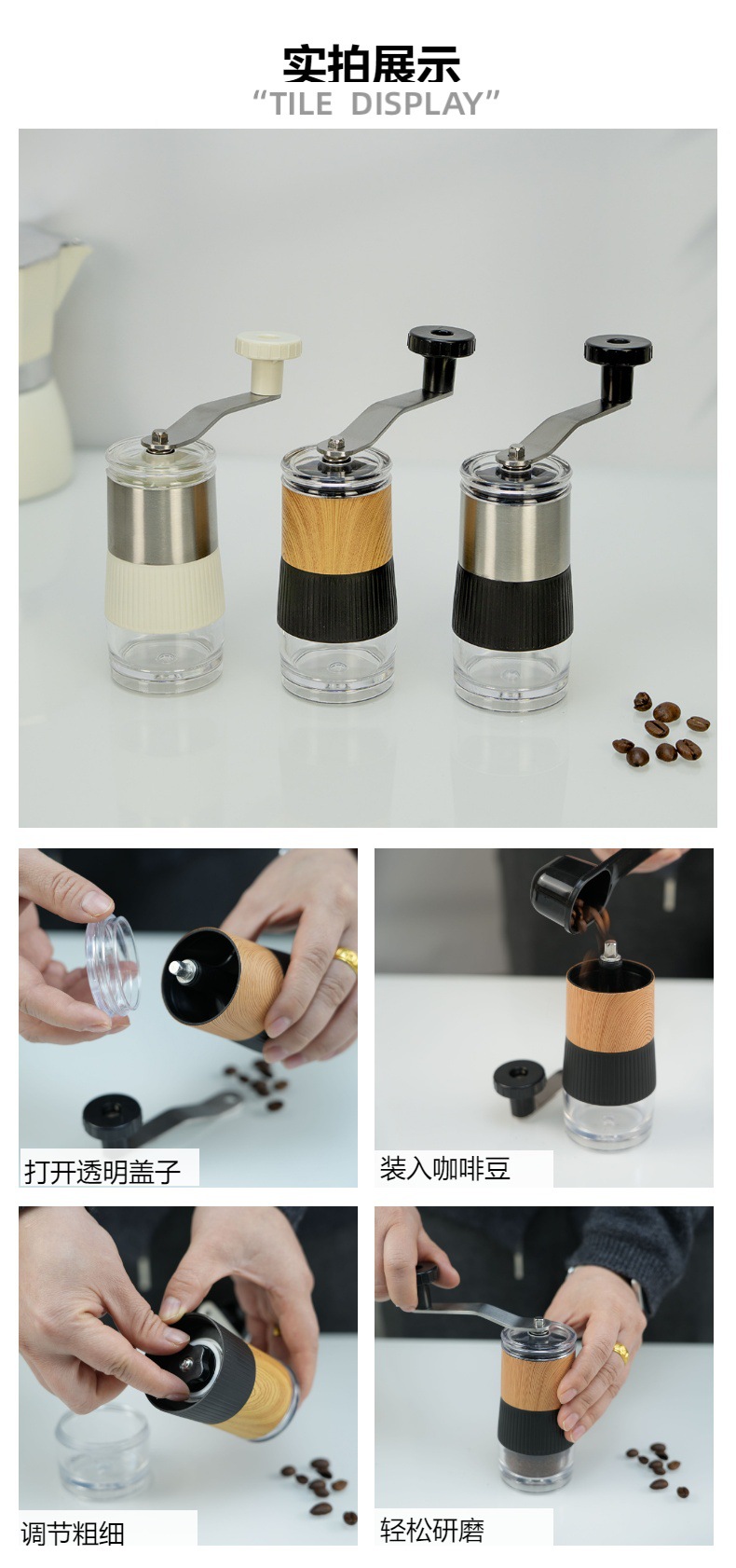 实拍展示
“TILE DISPLAY”

打开透明盖子

装入咖啡豆

调节粗细

轻松研磨