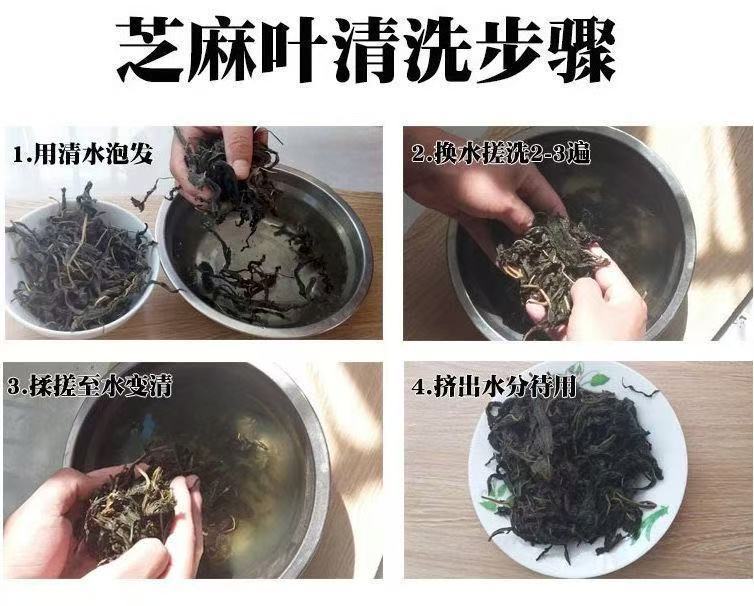 芝麻叶清洗步骤

1.用清水泡发

2.换水搓洗2-3遍

3.揉搓至水变清

4.挤出水分待用